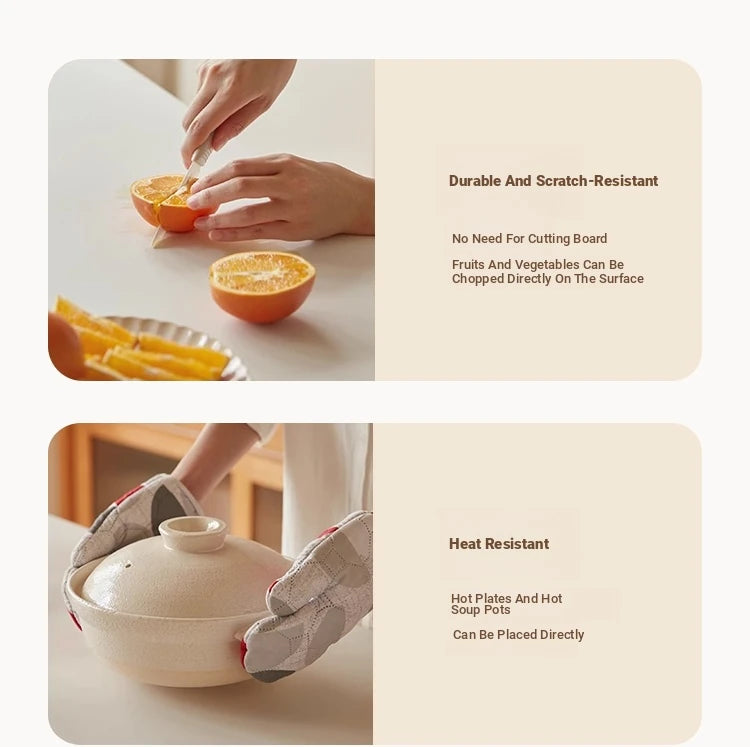 Durable And Scratch-Resistant

No Need For Cutting Board

Fruits And Vegetables Can Be Chopped Directly On The Surface

Heat Resistant

Hot Plates And Hot Soup Pots

Can Be Placed Directly