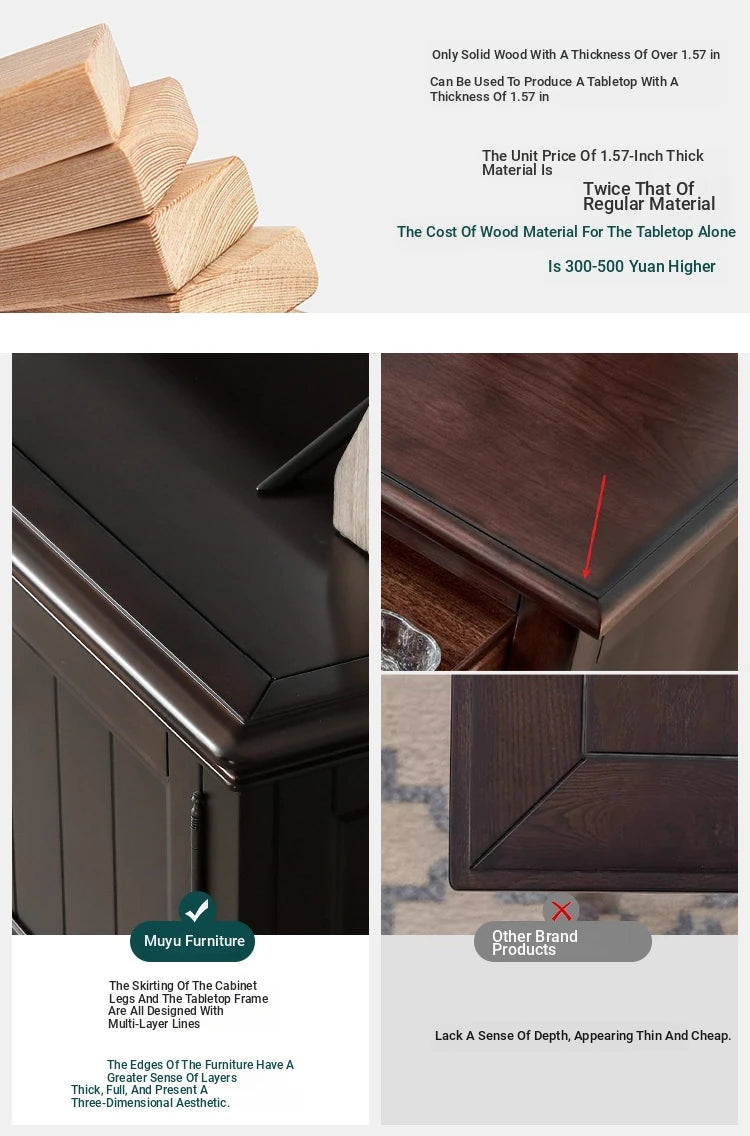 Only Solid Wood With A Thickness Of Over 1.57 in

Can Be Used To Produce A Tabletop With A Thickness Of 1.57 in

The Unit Price Of 1.57-Inch Thick Material Is

Twice That Of Regular Material

The Cost Of Wood Material For The Tabletop Alone

Is 300-500 Yuan Higher

Muyu Furniture

The Skirting Of The Cabinet Legs And The Tabletop Frame Are All Designed With Multi-Layer Lines

The Edges Of The Furniture Have A Greater Sense Of Layers Thick, Full, And Present A Three-Dimensional Aesthetic.

Other Brand Products

Lack A Sense Of Depth, Appearing Thin And Cheap.