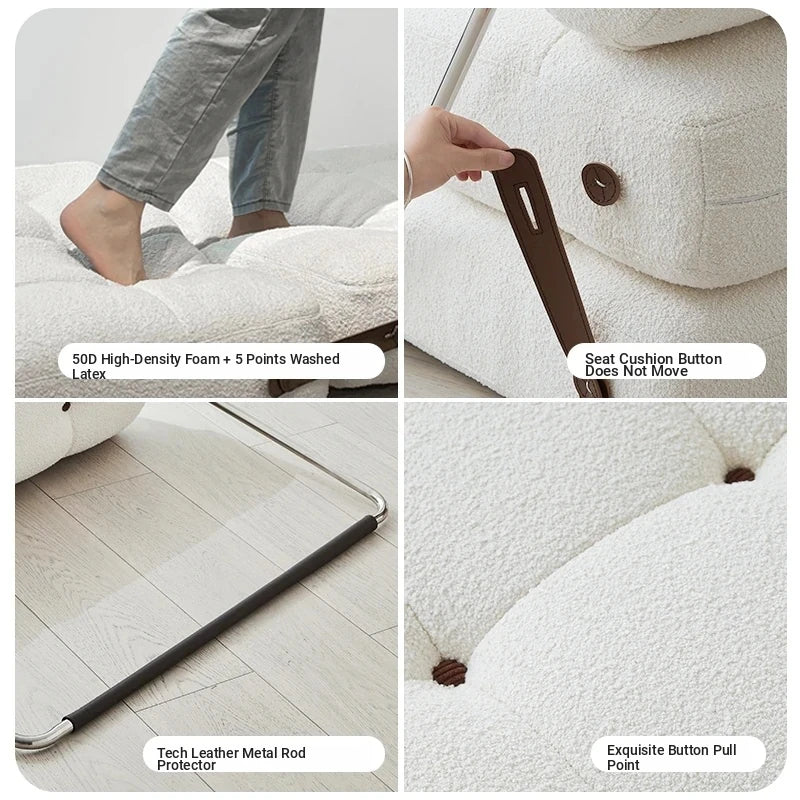 50D High-Density Foam + 5 Points Washed Latex

Seat Cushion Button Does Not Move

Tech Leather Metal Rod Protector

Exquisite Button Pull Point