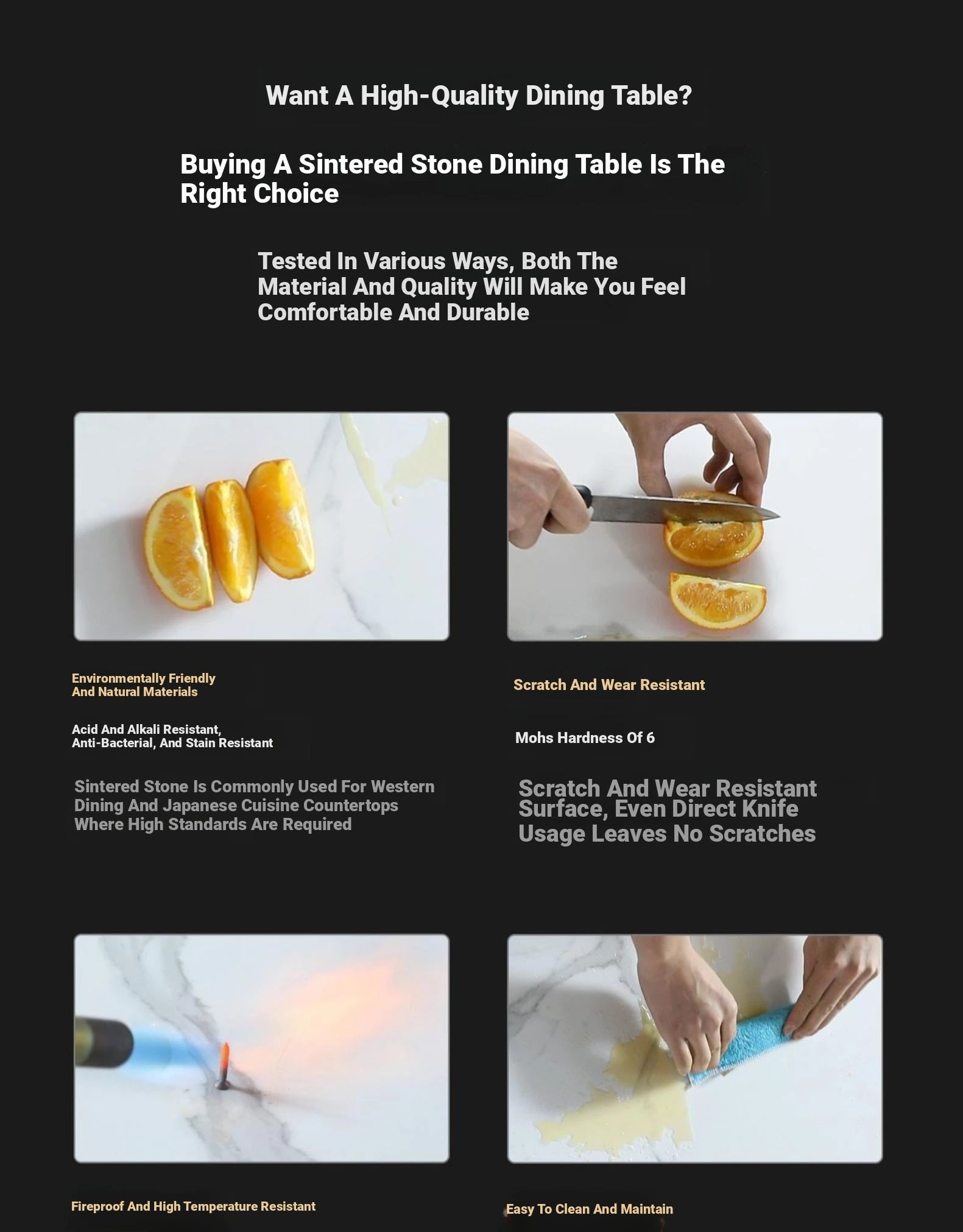 Want A High-Quality Dining Table?

Buying A Sintered Stone Dining Table Is The Right Choice

Tested In Various Ways, Both The Material And Quality Will Make You Feel Comfortable And Durable

Environmentally Friendly And Natural Materials

Acid And Alkali Resistant, Anti-Bacterial, And Stain Resistant

Sintered Stone Is Commonly Used For Western Dining And Japanese Cuisine Countertops Where High Standards Are Required

Scratch And Wear Resistant

Mohs Hardness Of 6

Scratch And Wear Resistant Surface, Even Direct Knife Usage Leaves No Scratches

Fireproof And High Temperature Resistant

Easy To Clean And Maintain