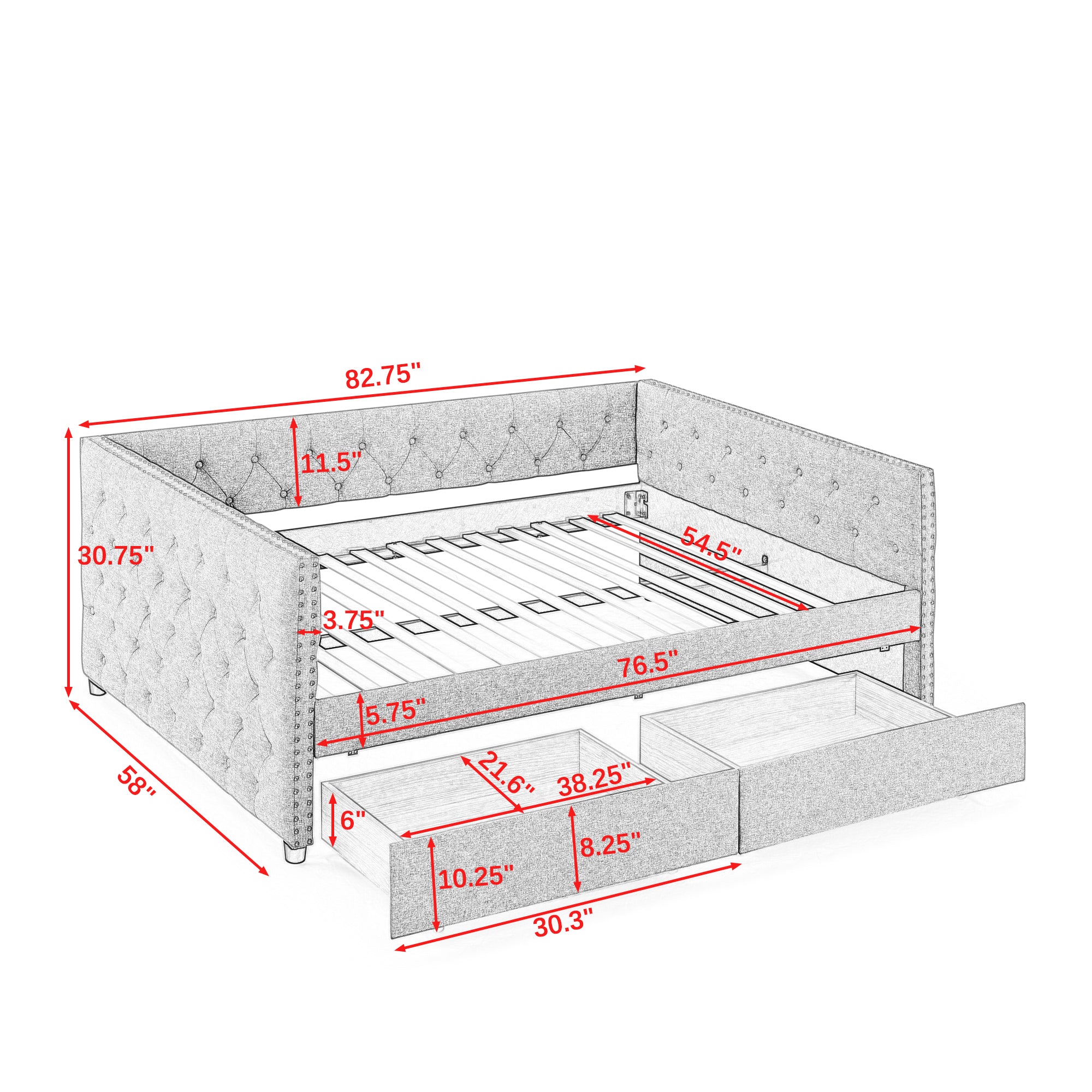 82.75"

11.5"

30.75"

54.5"

3.75"

76.5"

5.75"

58"

21.6"

38.25"

6"

8.25"

10.25"

30.3"