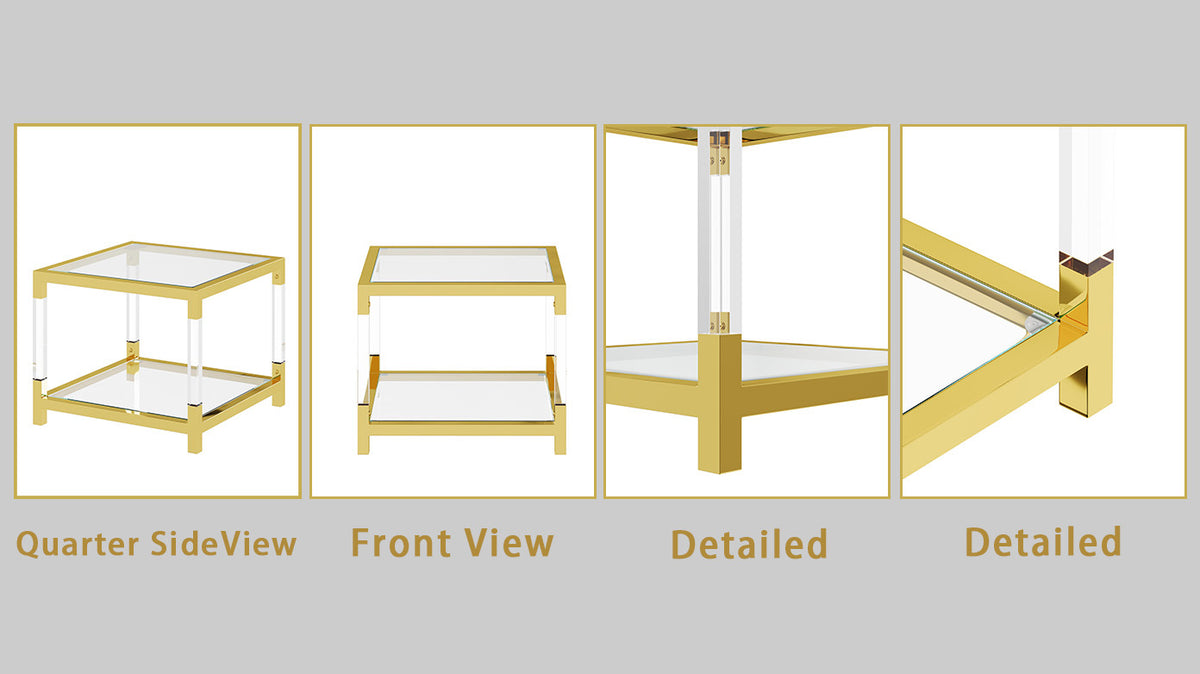 Quarter SideView

Front View

Detailed

Detailed