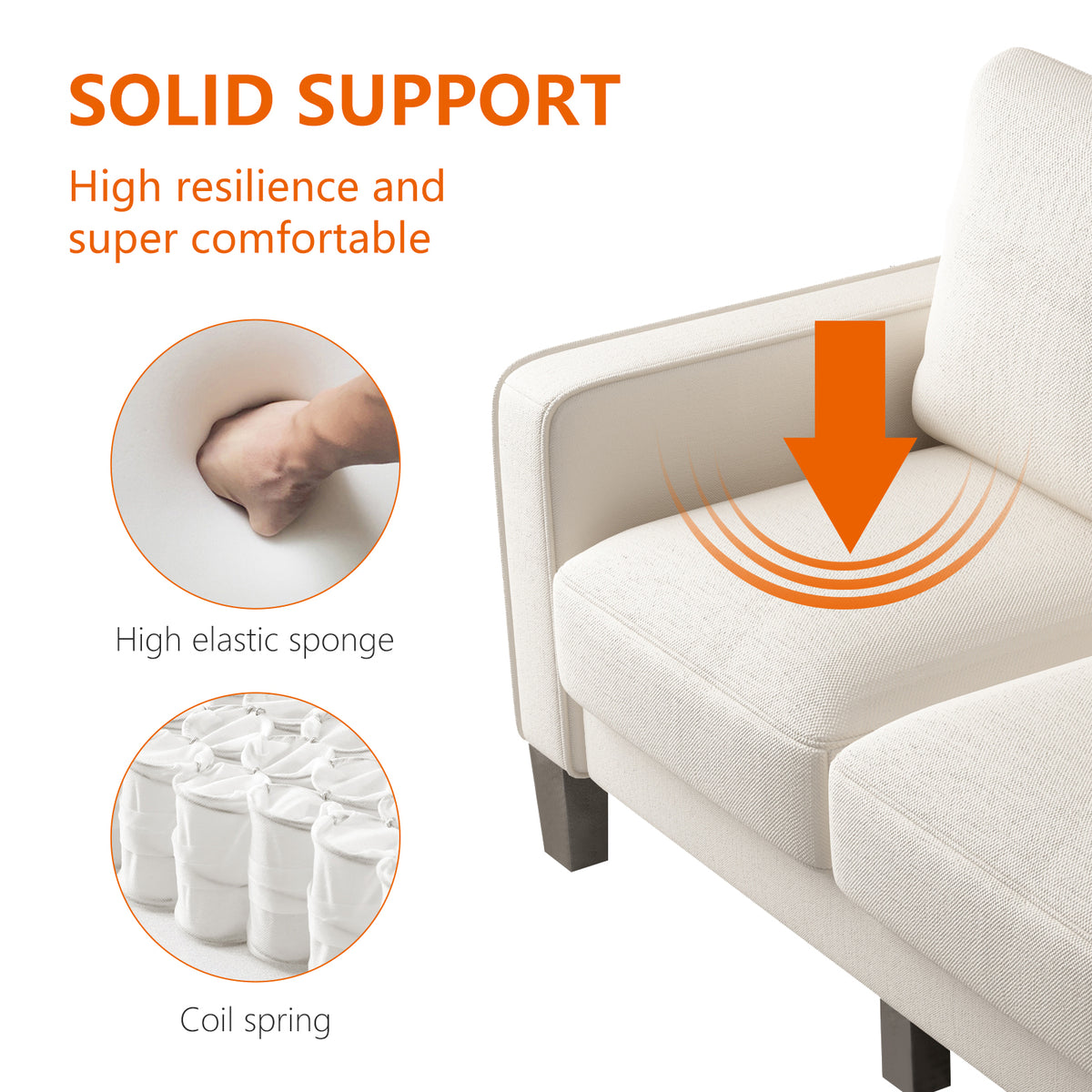 SOLID SUPPORT

High resilience and super comfortable

High elastic sponge

Coil spring