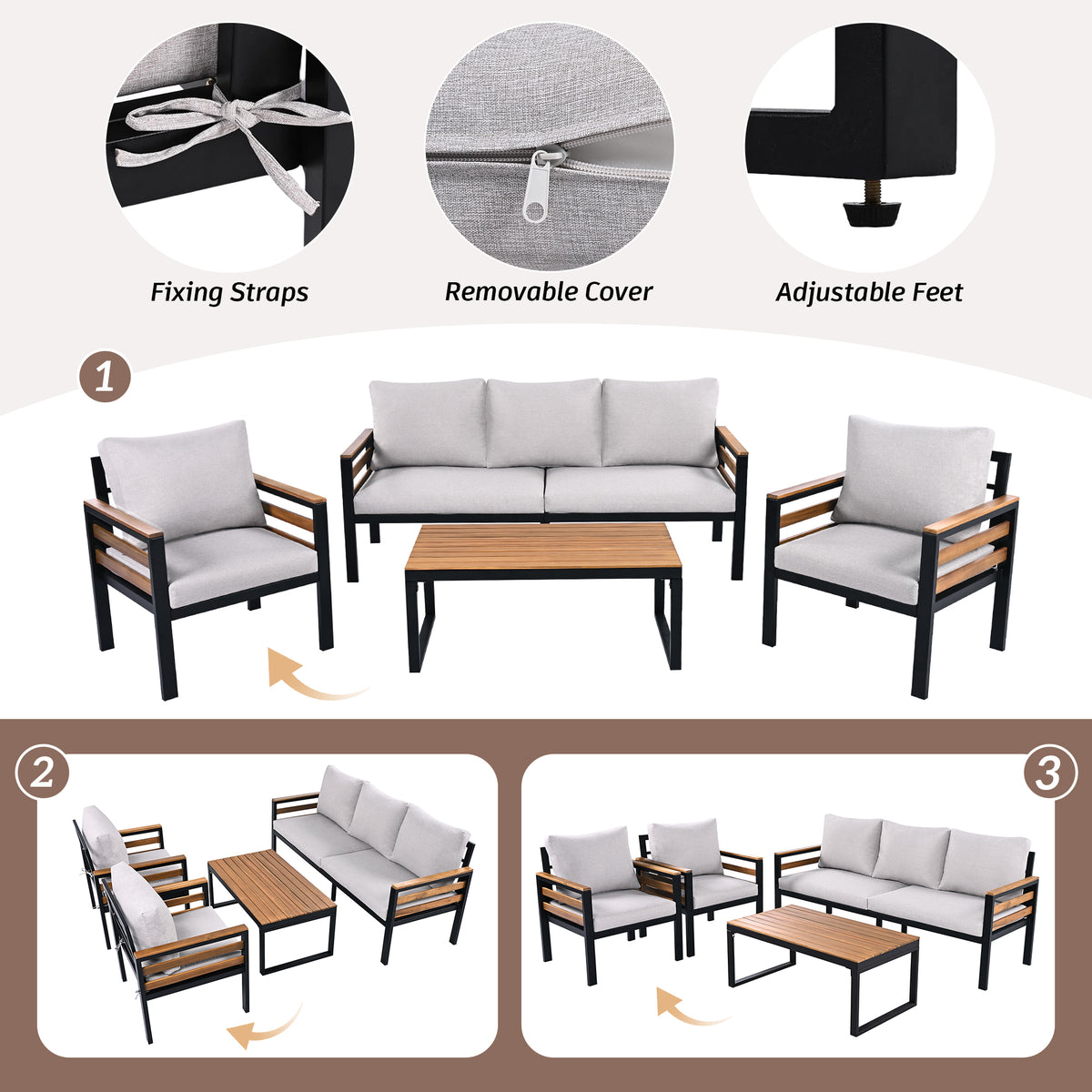 Fixing Straps

Removable Cover

Adjustable Feet

1

2

3