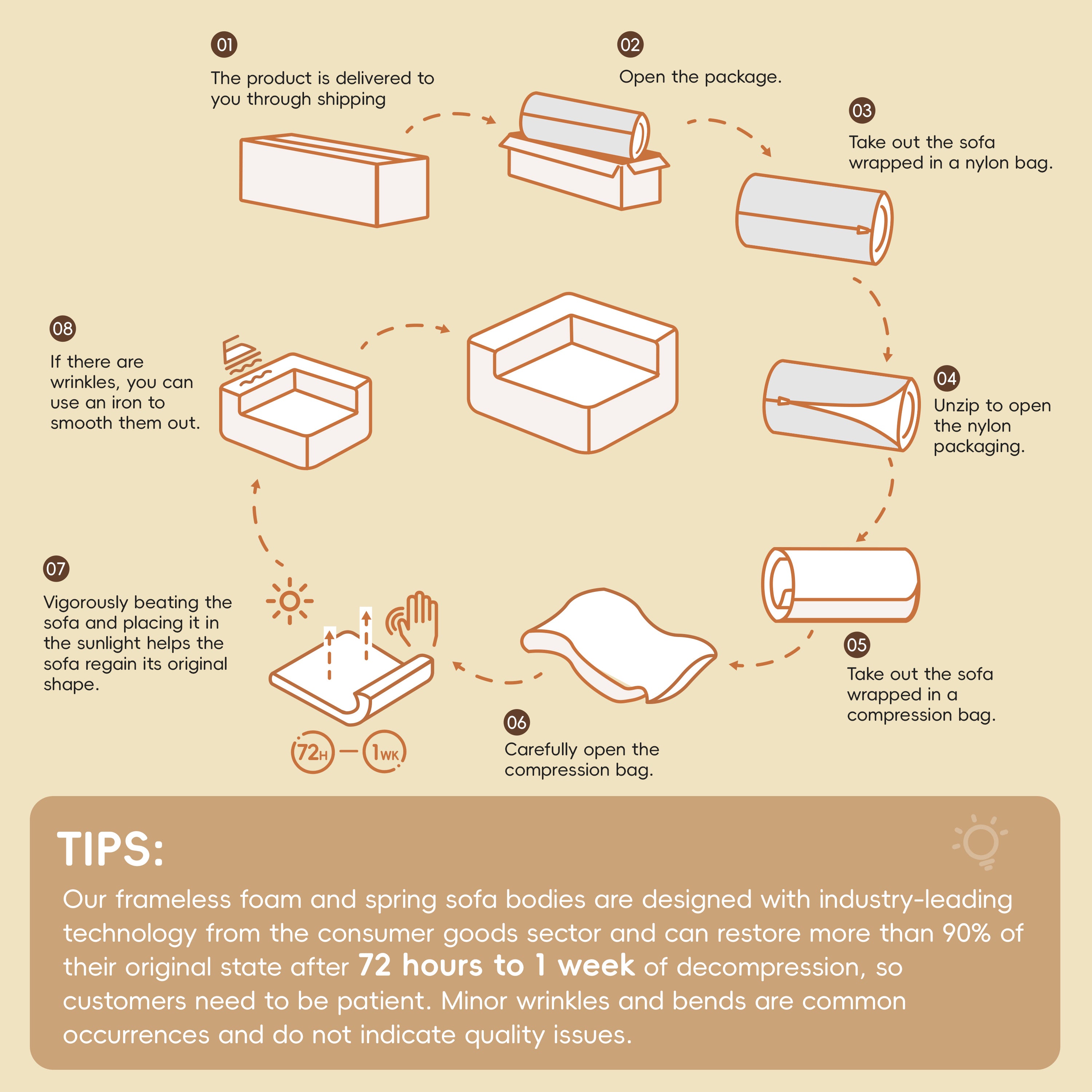 01
The product is delivered to you through shipping

02
Open the package.

03
Take out the sofa wrapped in a nylon bag.

04
Unzip to open the nylon packaging.

05
Take out the sofa wrapped in a compression bag.

06
Carefully open the compression bag.

07
Vigorously beating the sofa and placing it in the sunlight helps the sofa regain its original shape.

72H — 1WK

08
If there are wrinkles, you can use an iron to smooth them out.

TIPS:
Our frameless foam and spring sofa bodies are designed with industry-leading technology from the consumer goods sector and can restore more than 90% of their original state after 72 hours to 1 week of decompression, so customers need to be patient. Minor wrinkles and bends are common occurrences and do not indicate quality issues.