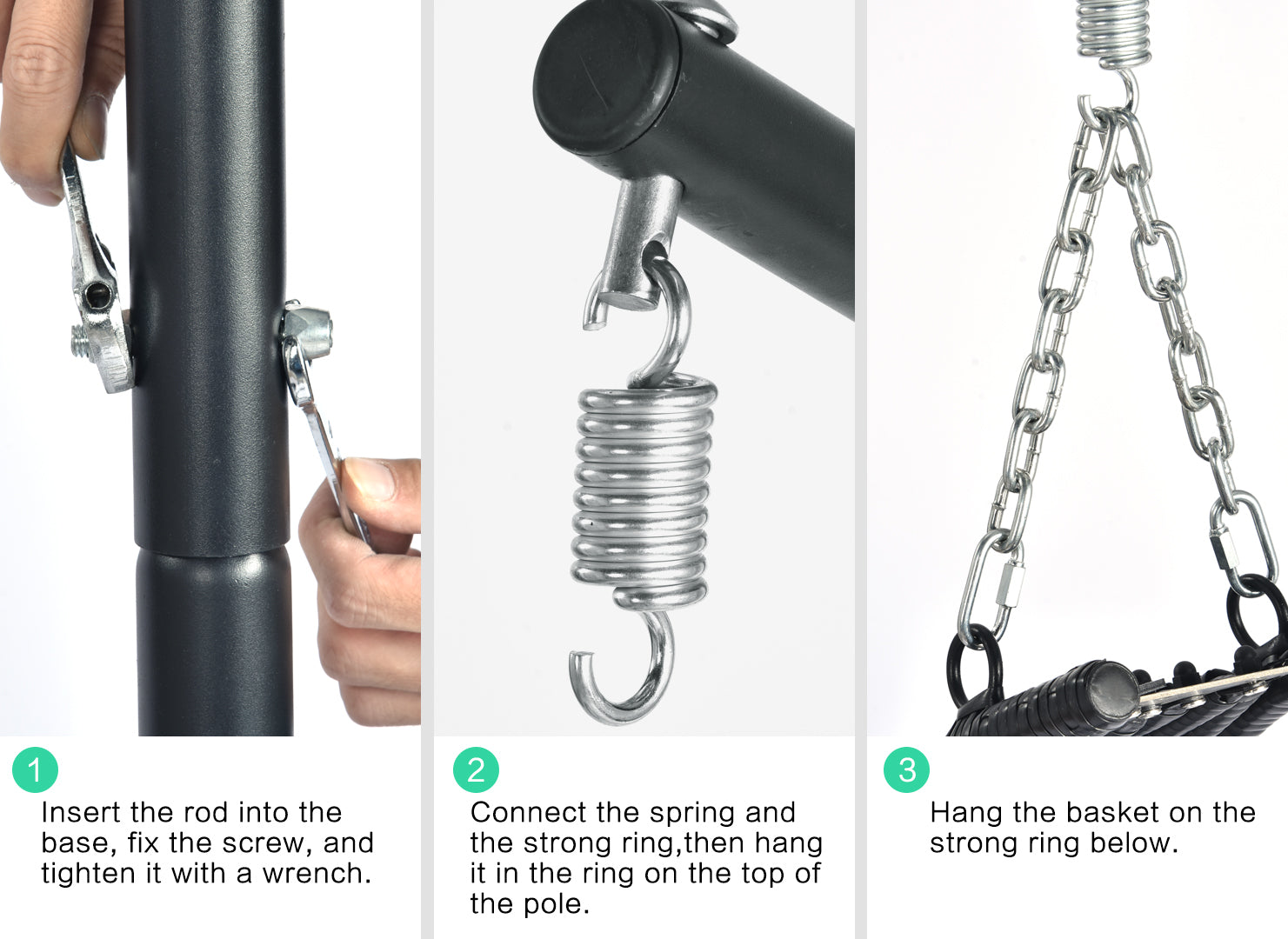 1

Insert the rod into the base, fix the screw, and tighten it with a wrench.

2

Connect the spring and the strong ring,then hang it in the ring on the top of the pole.

3

Hang the basket on the strong ring below.