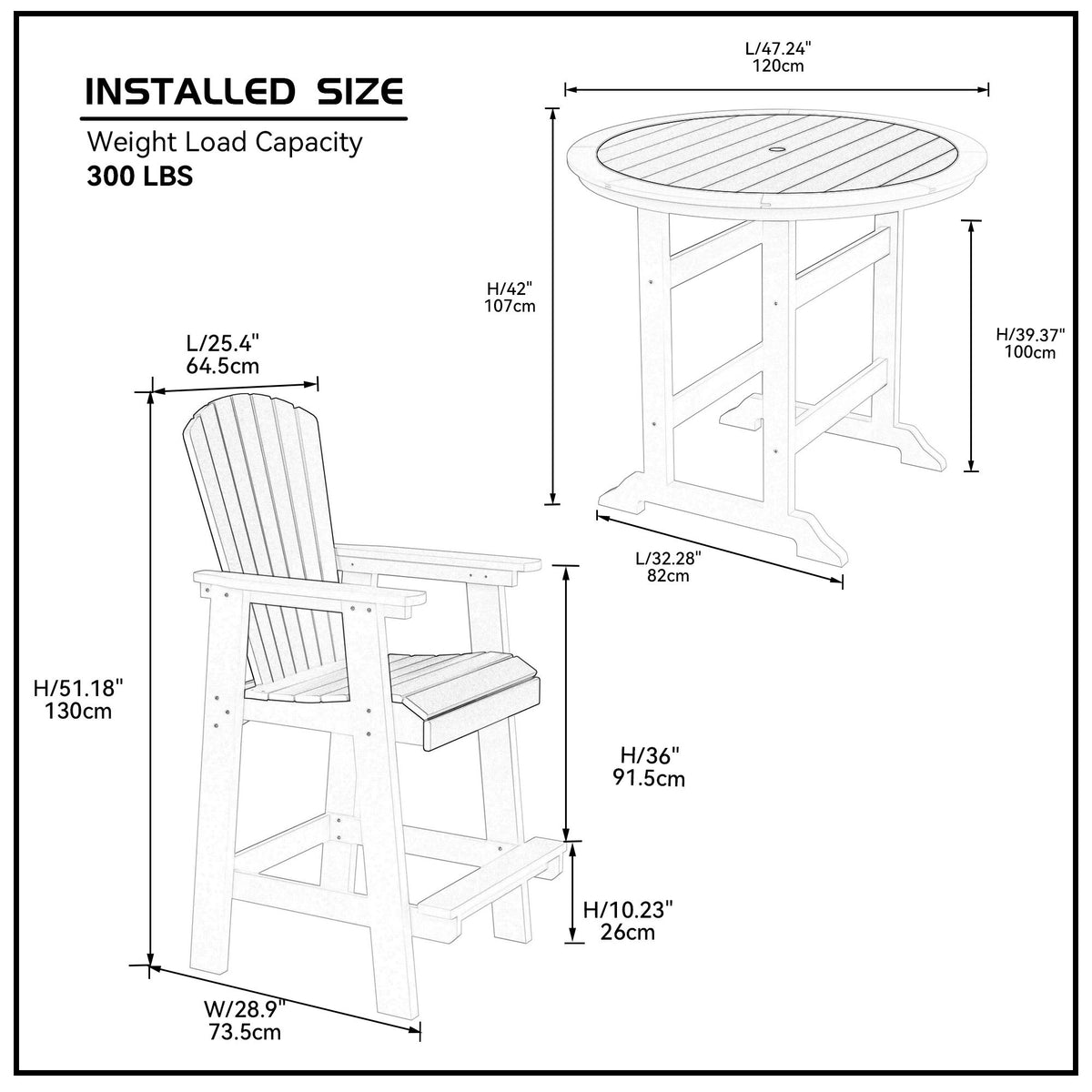 INSTALLED SIZE

Weight Load Capacity
300 LBS

L/47.24"
120cm

H/42"
107cm

H/39.37"
100cm

L/32.28"
82cm

L/25.4"
64.5cm

H/51.18"
130cm

H/36"
91.5cm

H/10.23"
26cm

W/28.9"
73.5cm