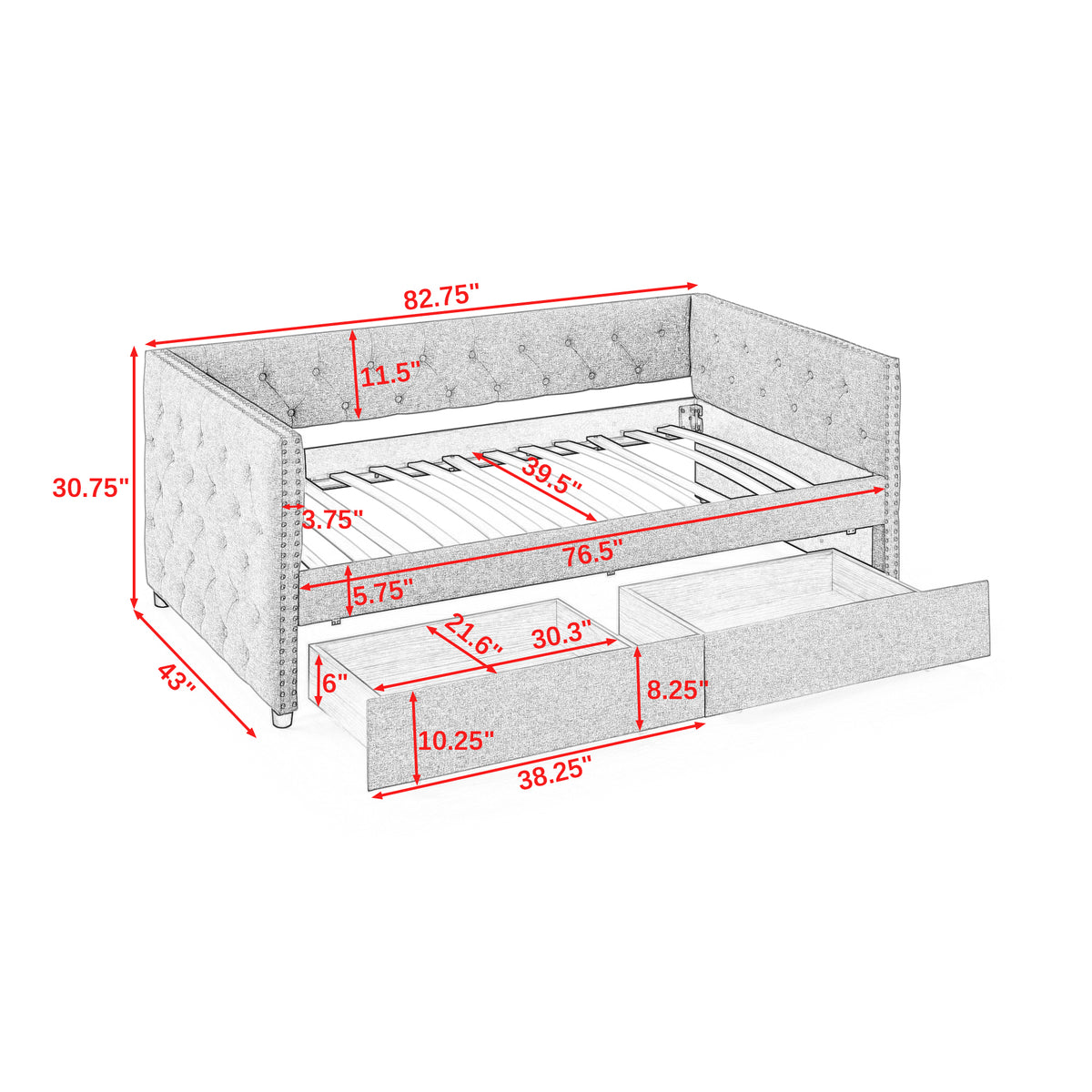 82.75"
11.5"
30.75"
39.5"
3.75"
76.5"
5.75"
21.6"
30.3"
6"
8.25"
43"
10.25"
38.25"