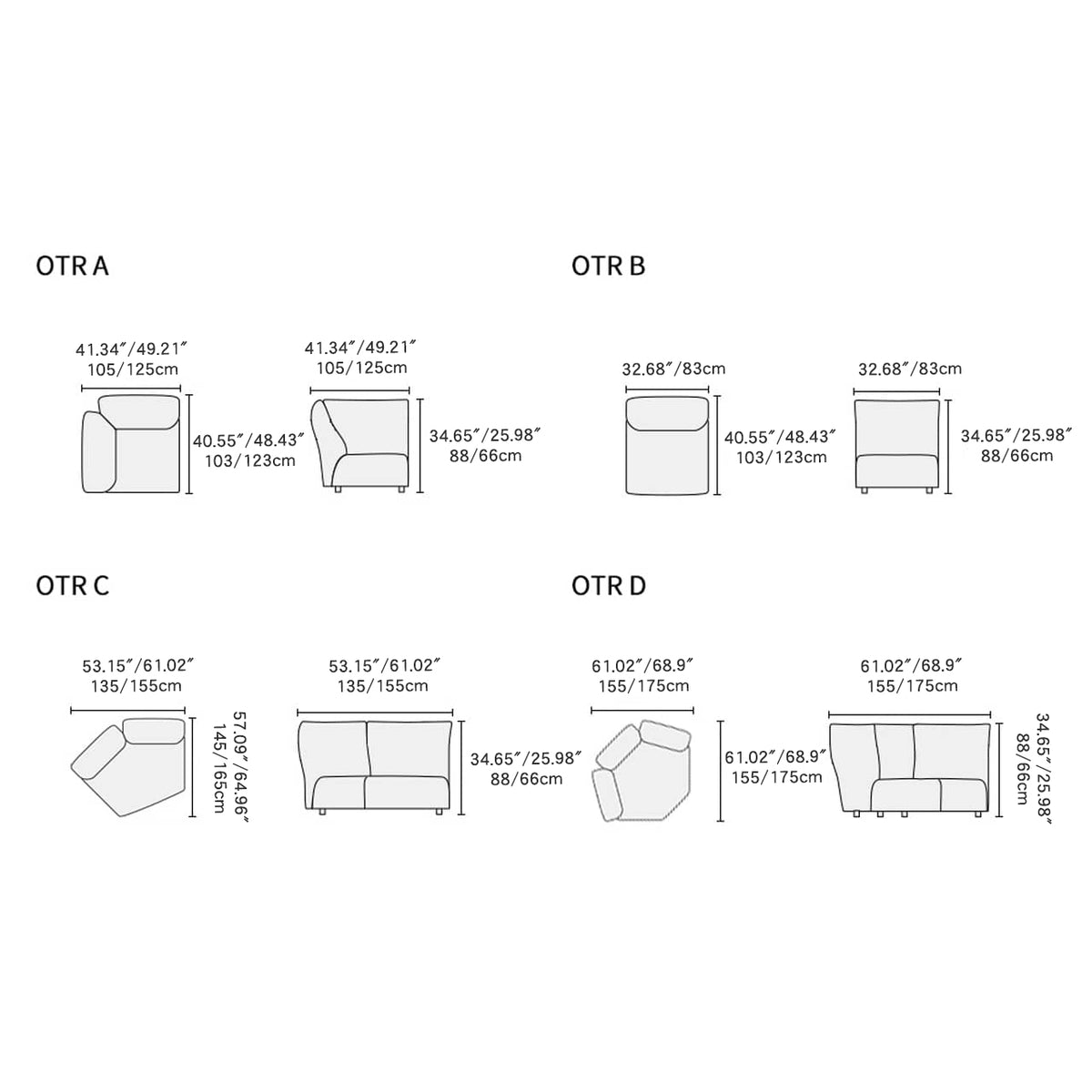 OTR A

41.34″/49.21″
105/125cm

40.55″/48.43″
103/123cm

41.34″/49.21″
105/125cm

34.65″/25.98″
88/66cm

OTR B

32.68″/83cm

40.55″/48.43″
103/123cm

32.68″/83cm

34.65″/25.98″
88/66cm

OTR C

53.15″/61.02″
135/155cm

57.09″/64.96″
145/165cm

53.15″/61.02″
135/155cm

34.65″/25.98″
88/66cm

OTR D

61.02″/68.9″
155/175cm

61.02″/68.9″
155/175cm

61.02″/68.9″
155/175cm

34.65″/25.98″
88/66cm