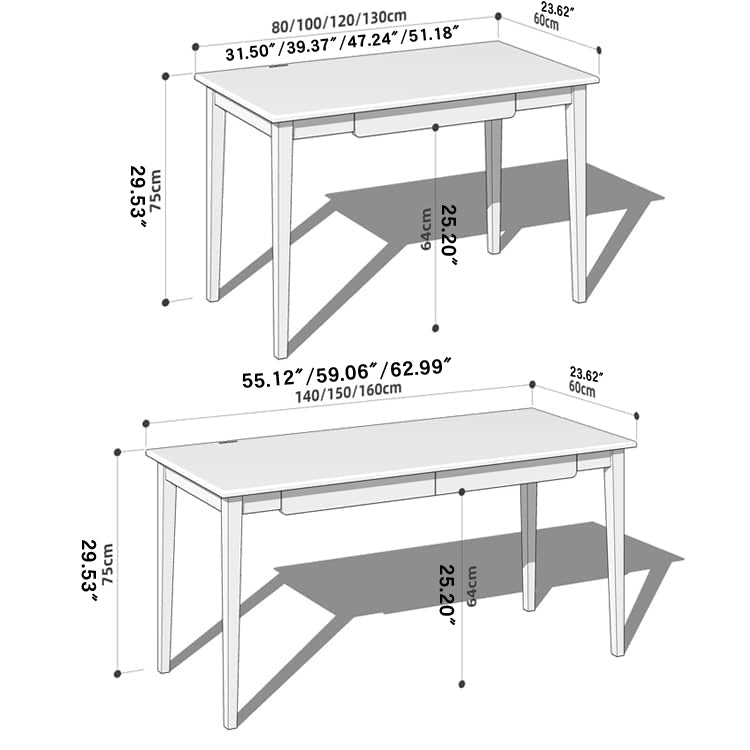 80/100/120/130cm
31.50″/39.37″/47.24″/51.18″
23.62″
60cm
29.53″
75cm
64cm
25.20″

55.12″/59.06″/62.99″
140/150/160cm
23.62″
60cm
29.53″
75cm
25.20″
64cm