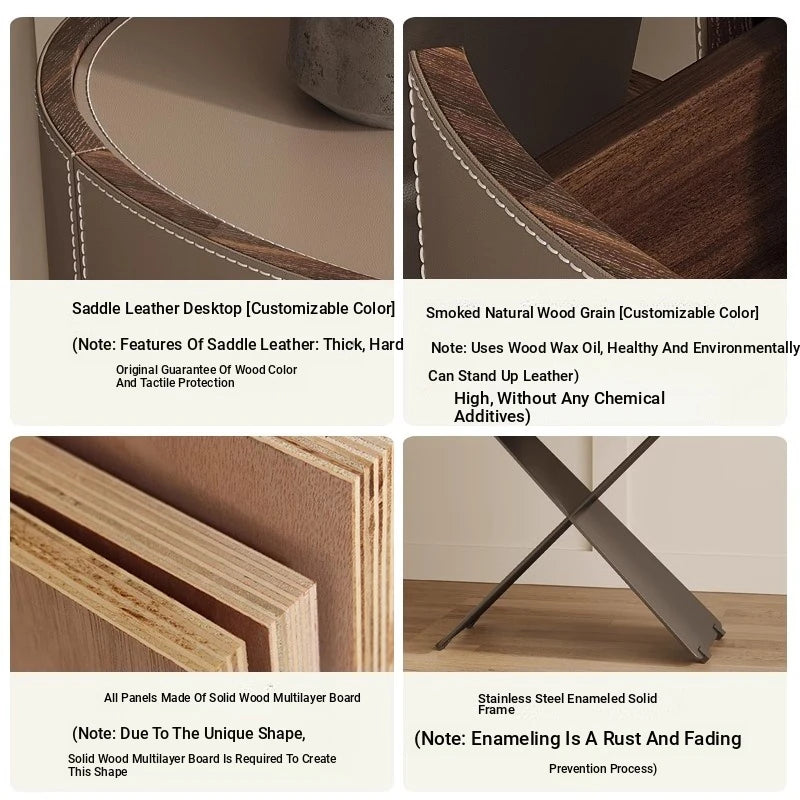 Saddle Leather Desktop [Customizable Color]

(Note: Features Of Saddle Leather: Thick, Hard

Original Guarantee Of Wood Color And Tactile Protection

Smoked Natural Wood Grain [Customizable Color]

Note: Uses Wood Wax Oil, Healthy And Environmentally

Can Stand Up Leather)

High, Without Any Chemical Additives)

All Panels Made Of Solid Wood Multilayer Board

(Note: Due To The Unique Shape,

Solid Wood Multilayer Board Is Required To Create This Shape

Stainless Steel Enameled Solid Frame

(Note: Enameling Is A Rust And Fading

Prevention Process)