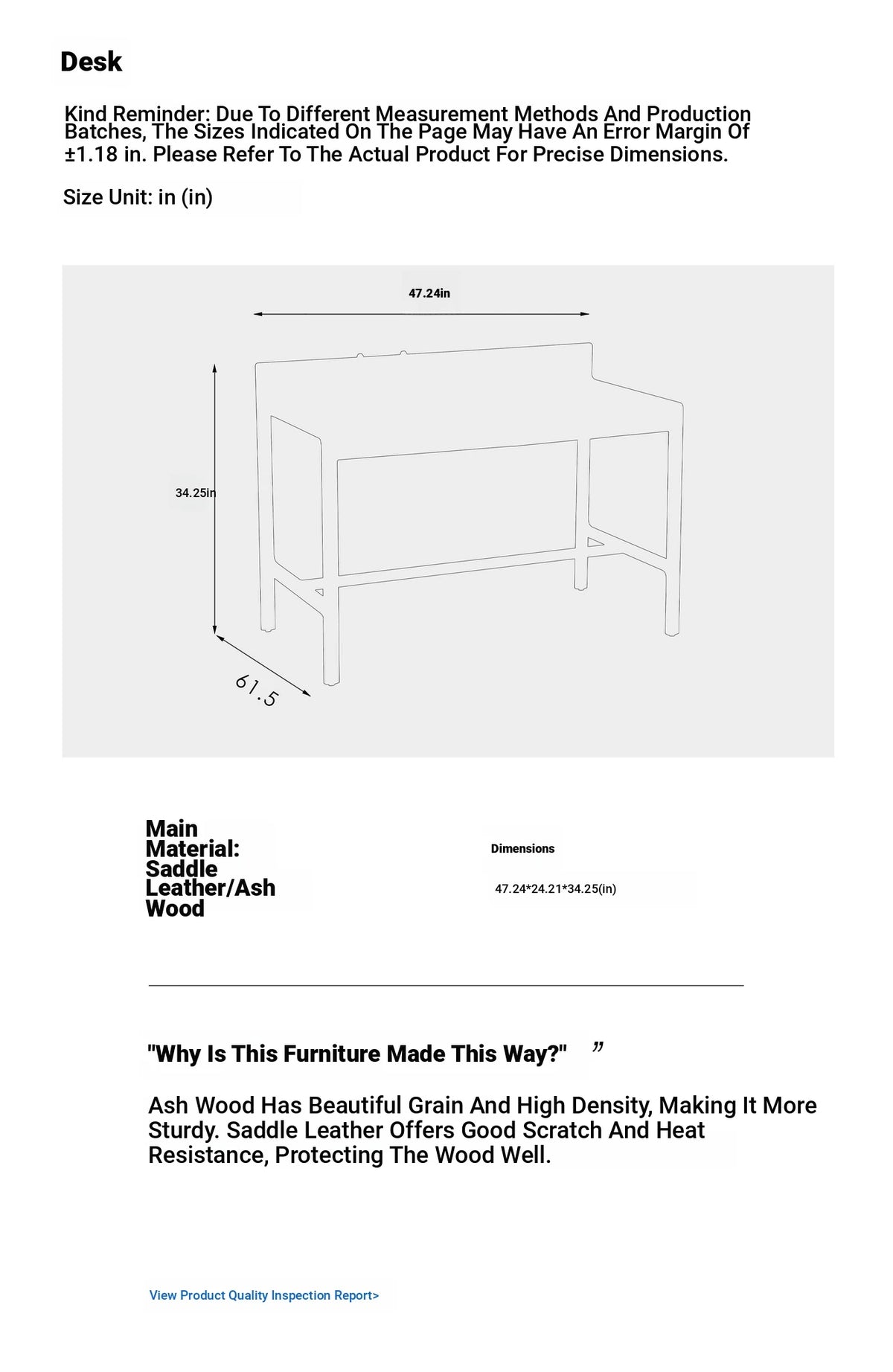 Desk

Kind Reminder: Due To Different Measurement Methods And Production Batches, The Sizes Indicated On The Page May Have An Error Margin Of ±1.18 in. Please Refer To The Actual Product For Precise Dimensions.

Size Unit: in (in)

47.24in

34.25in

61.5

Main Material: Saddle Leather/Ash Wood

Dimensions

47.24*24.21*34.25(in)

"Why Is This Furniture Made This Way?" ”

Ash Wood Has Beautiful Grain And High Density, Making It More Sturdy. Saddle Leather Offers Good Scratch And Heat Resistance, Protecting The Wood Well.

View Product Quality Inspection Report>