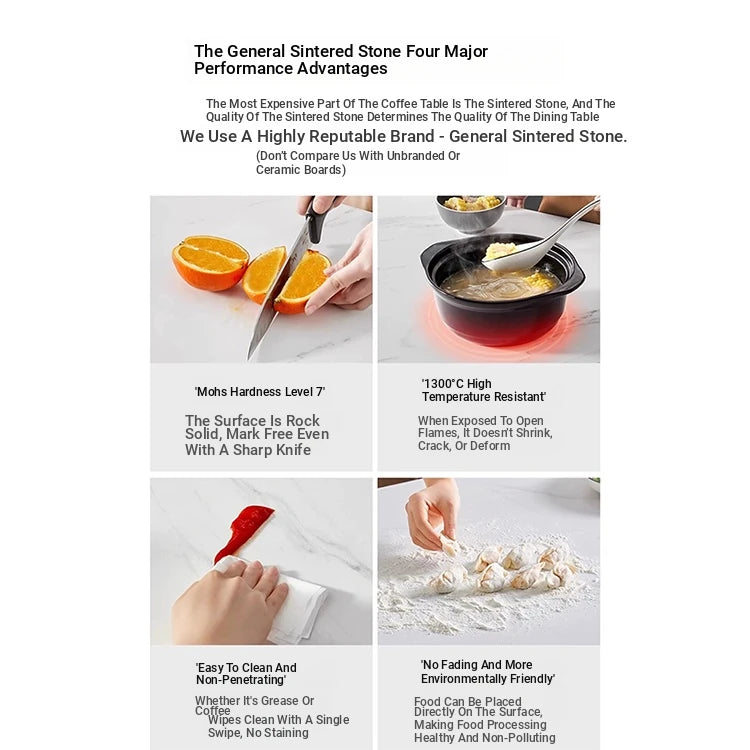 The General Sintered Stone Four Major Performance Advantages

The Most Expensive Part Of The Coffee Table Is The Sintered Stone, And The Quality Of The Sintered Stone Determines The Quality Of The Dining Table

We Use A Highly Reputable Brand - General Sintered Stone.

(Don't Compare Us With Unbranded Or Ceramic Boards)

'Mohs Hardness Level 7'

The Surface Is Rock Solid, Mark Free Even With A Sharp Knife

'1300°C High Temperature Resistant'

When Exposed To Open Flames, It Doesn't Shrink, Crack, Or Deform

'Easy To Clean And Non-Penetrating'

Whether It's Grease Or Coffee Wipes Clean With A Single Swipe, No Staining

'No Fading And More Environmentally Friendly'

Food Can Be Placed Directly On The Surface, Making Food Processing Healthy And Non-Polluting