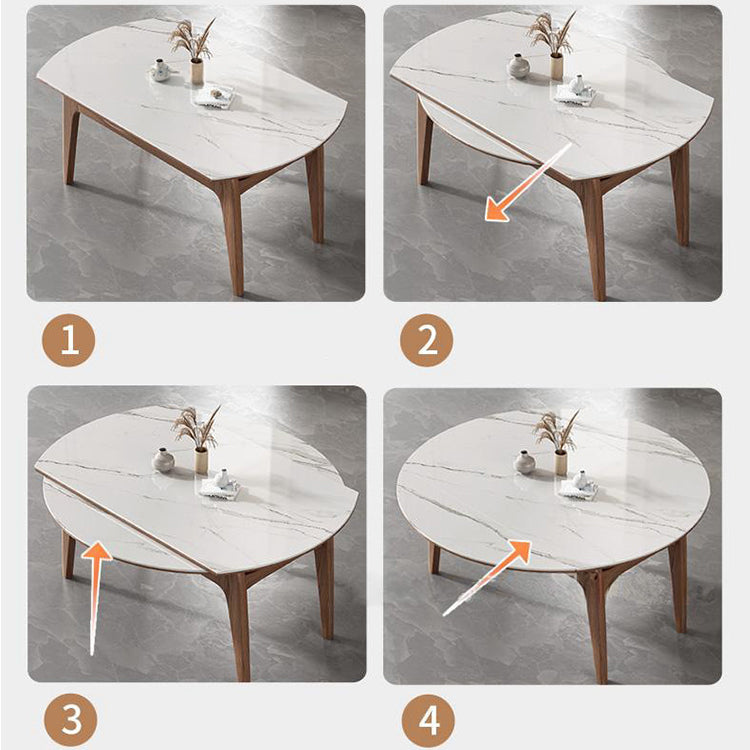 1

2

3

4