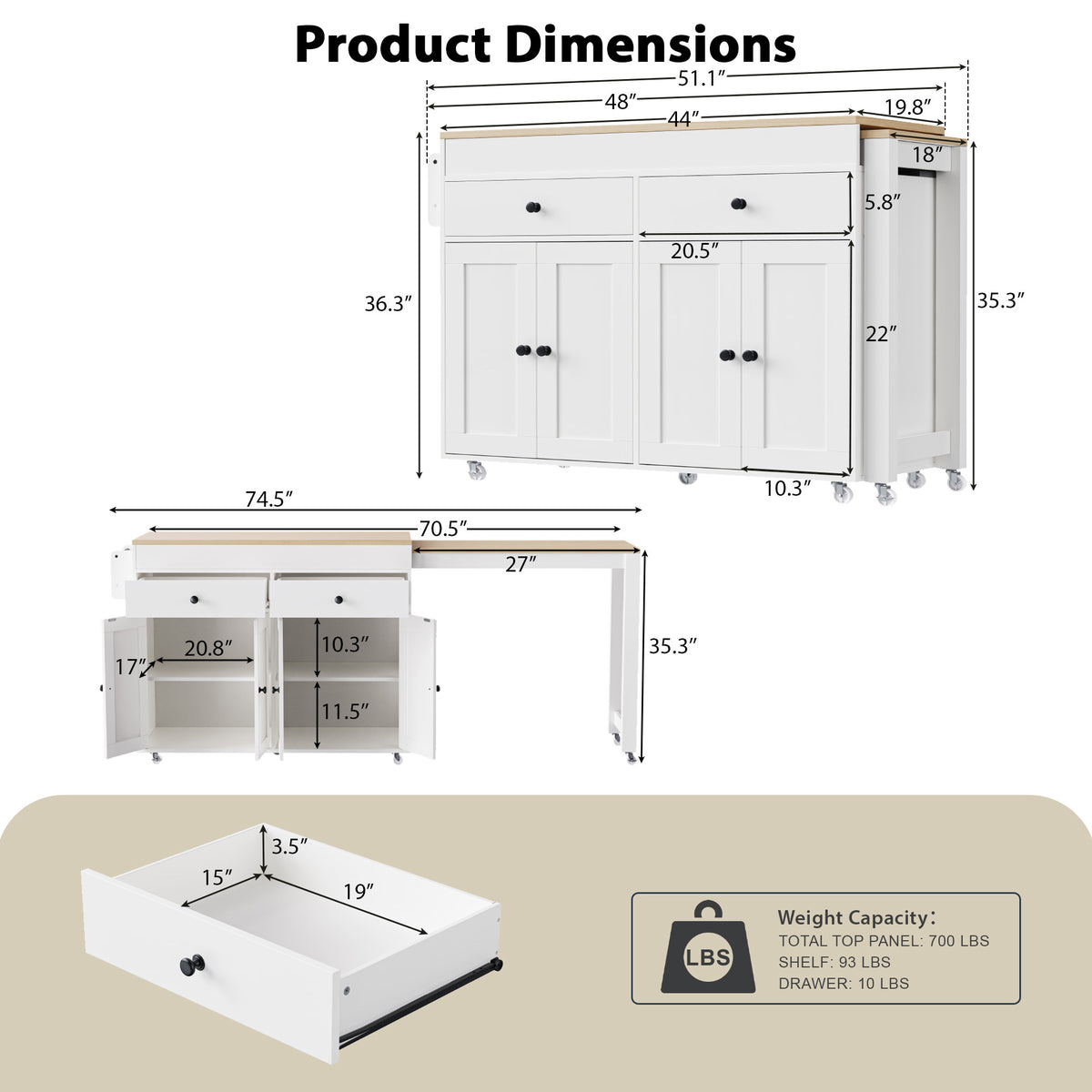 Product Dimensions

51.1″
48″
19.8″
44″
18″
5.8″
20.5″
36.3″
35.3″
22″
10.3″

74.5″
70.5″
27″
20.8″
10.3″
17″
35.3″
11.5″

3.5″
15″
19″

LBS

Weight Capacity:
TOTAL TOP PANEL: 700 LBS
SHELF: 93 LBS
DRAWER: 10 LBS