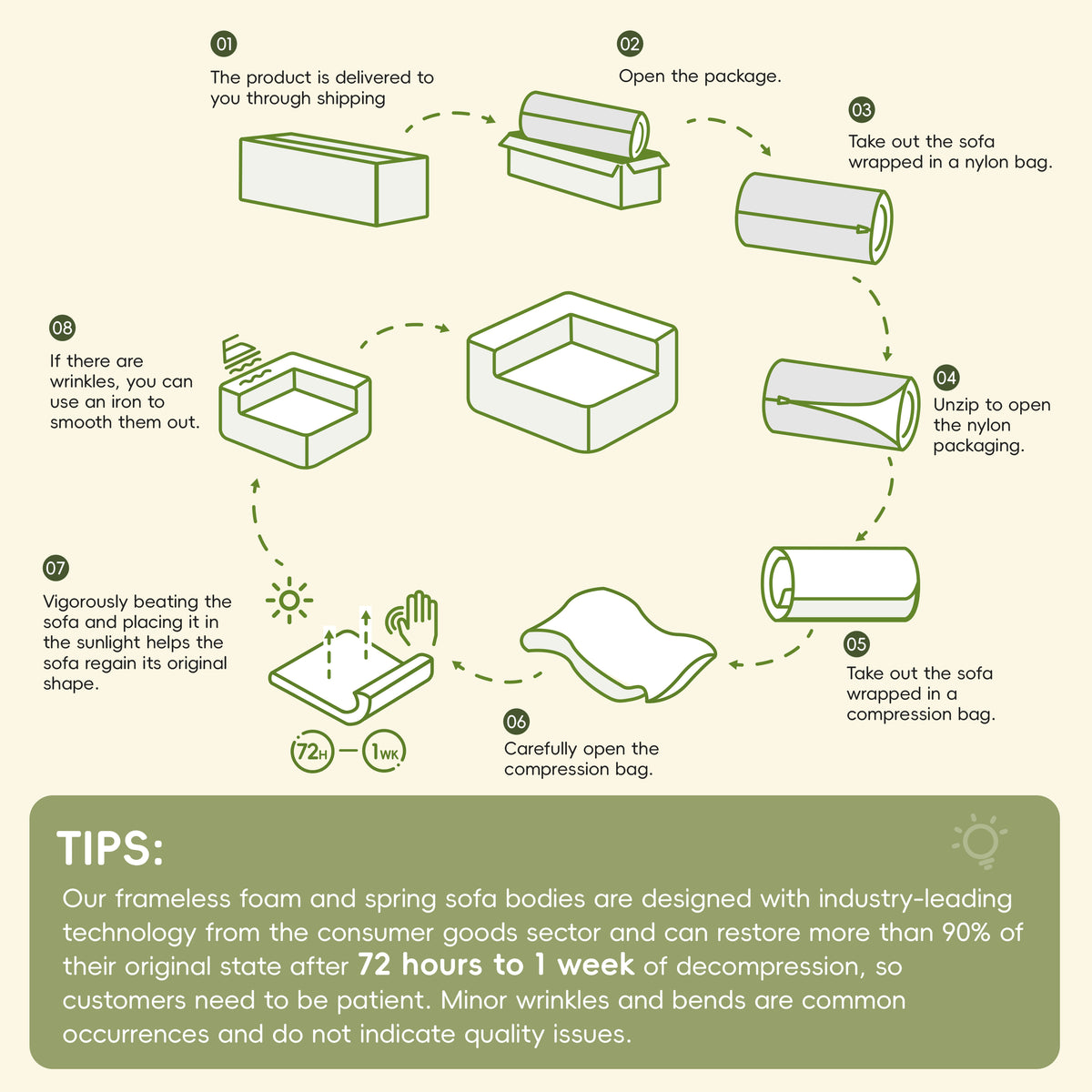 01
The product is delivered to you through shipping

02
Open the package.

03
Take out the sofa wrapped in a nylon bag.

04
Unzip to open the nylon packaging.

05
Take out the sofa wrapped in a compression bag.

06
Carefully open the compression bag.

07
Vigorously beating the sofa and placing it in the sunlight helps the sofa regain its original shape.

72H — 1WK

08
If there are wrinkles, you can use an iron to smooth them out.

TIPS:
Our frameless foam and spring sofa bodies are designed with industry-leading technology from the consumer goods sector and can restore more than 90% of their original state after 72 hours to 1 week of decompression, so customers need to be patient. Minor wrinkles and bends are common occurrences and do not indicate quality issues.