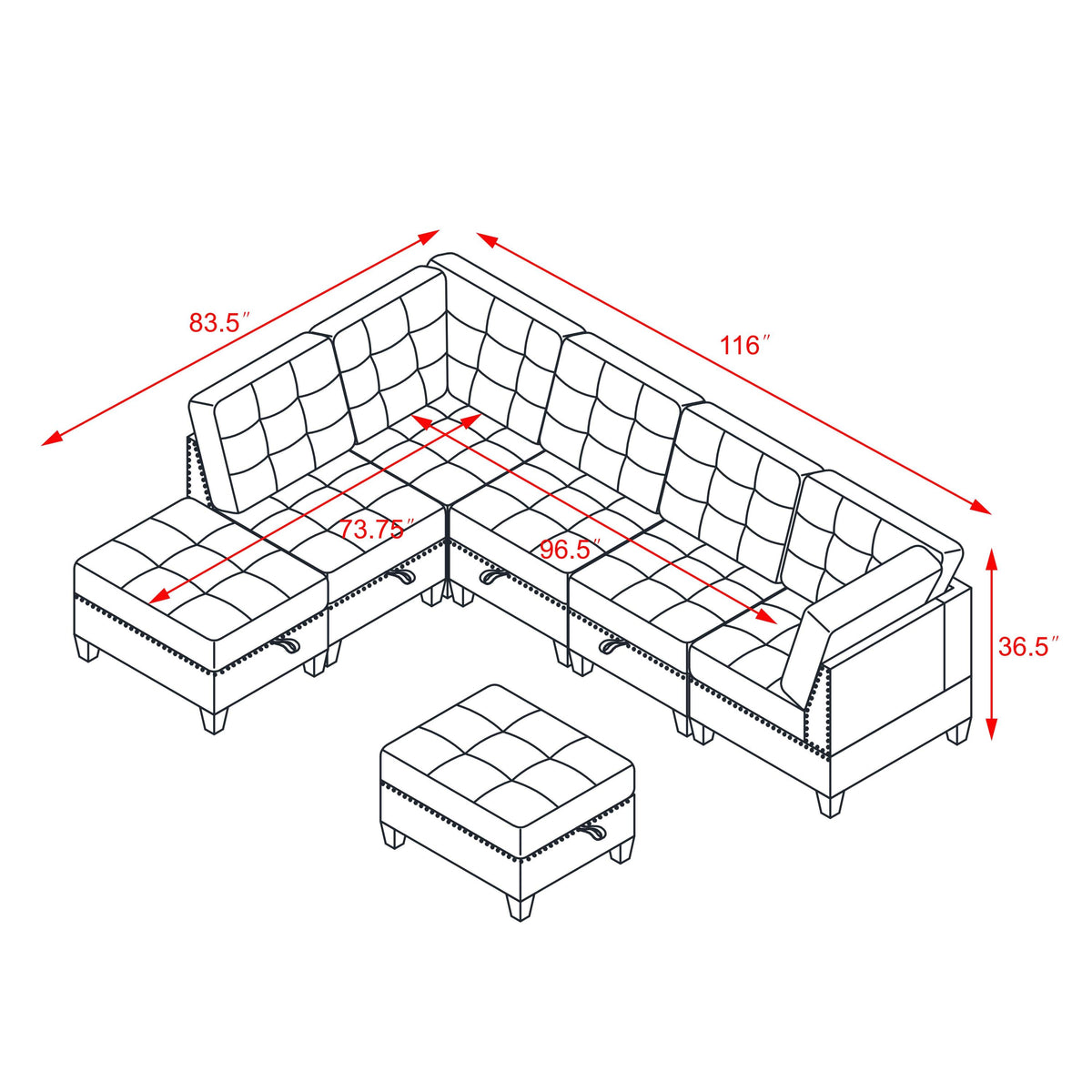 83.5″

116″

73.75″

96.5″

36.5″