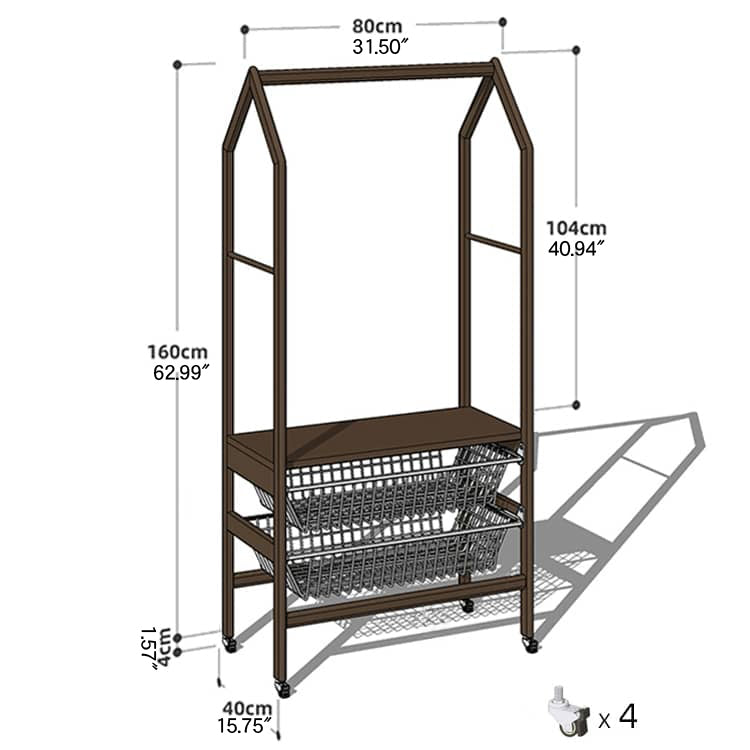 80cm
31.50″

104cm
40.94″

160cm
62.99″

4cm
1.57″

40cm
15.75″

x 4