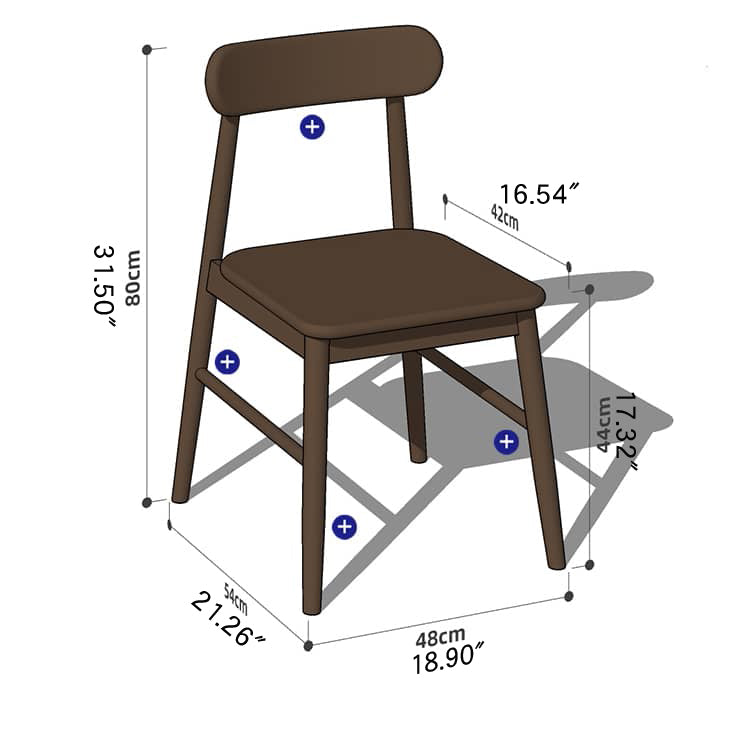 31.50″
80cm
16.54″
42cm
44cm
17.32″
54cm
21.26″
48cm
18.90″