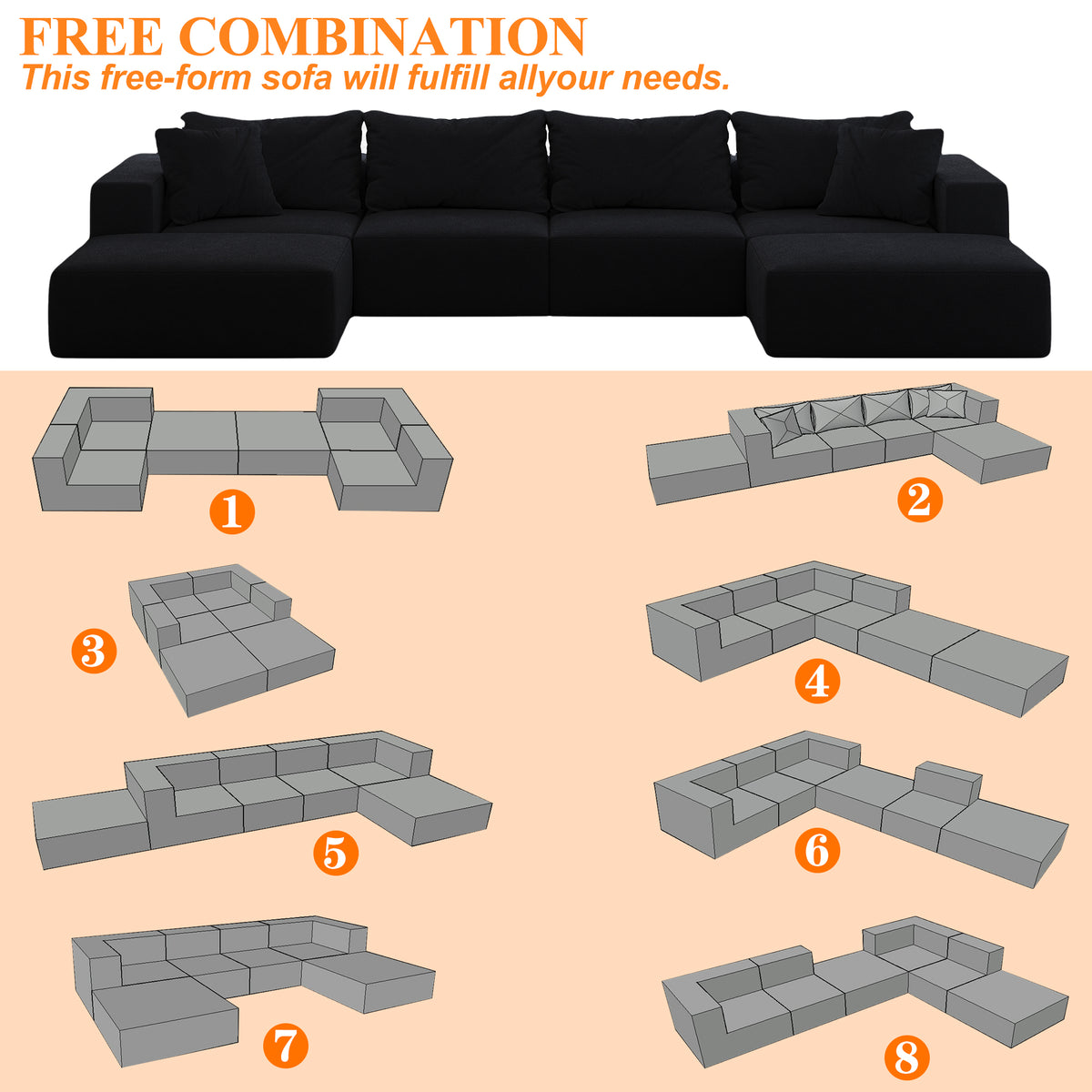 FREE COMBINATION
This free-form sofa will fulfill allyour needs.

1
2
3
4
5
6
7
8