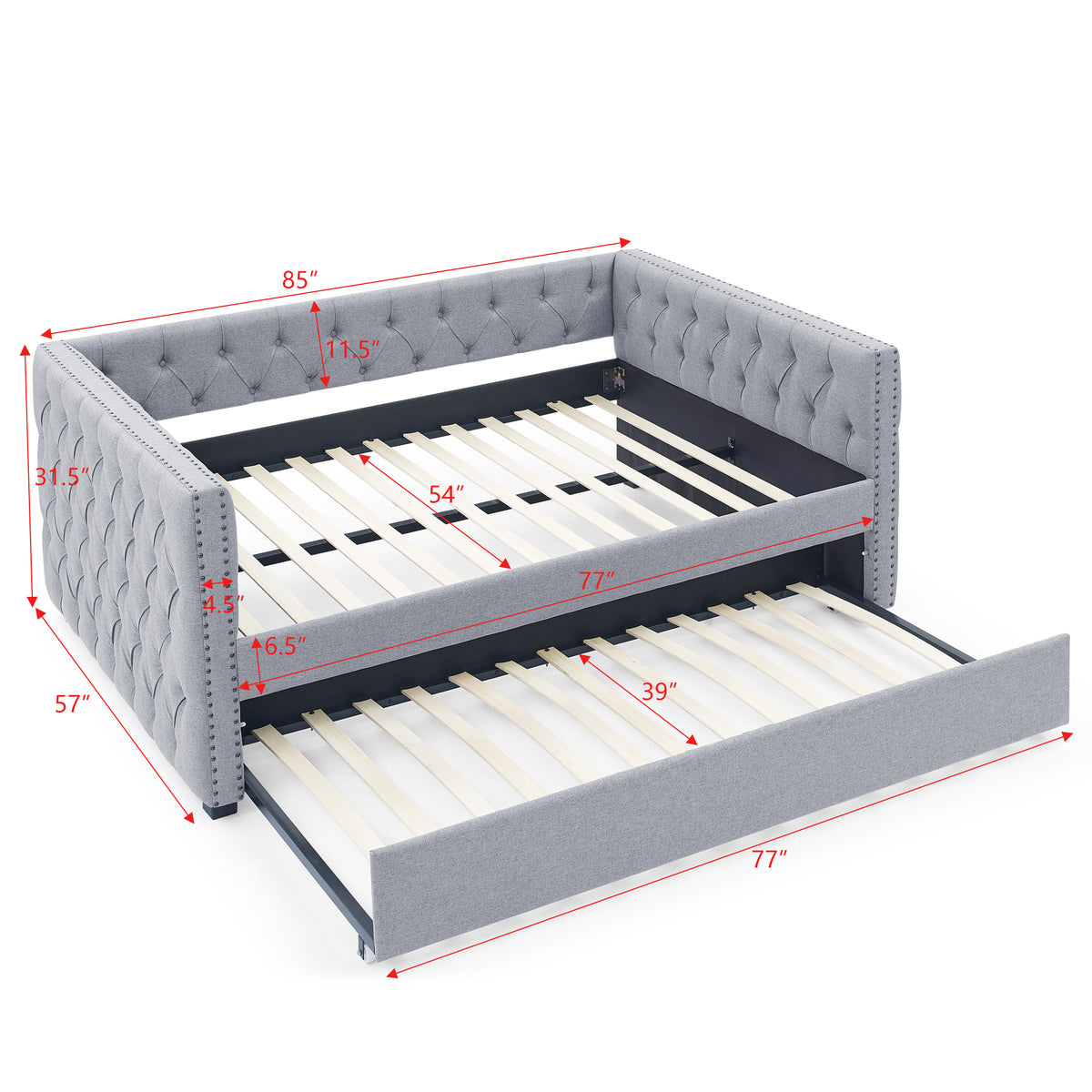 85″
11.5″
31.5″
54″
77″
4.5″
6.5″
39″
57″
77″