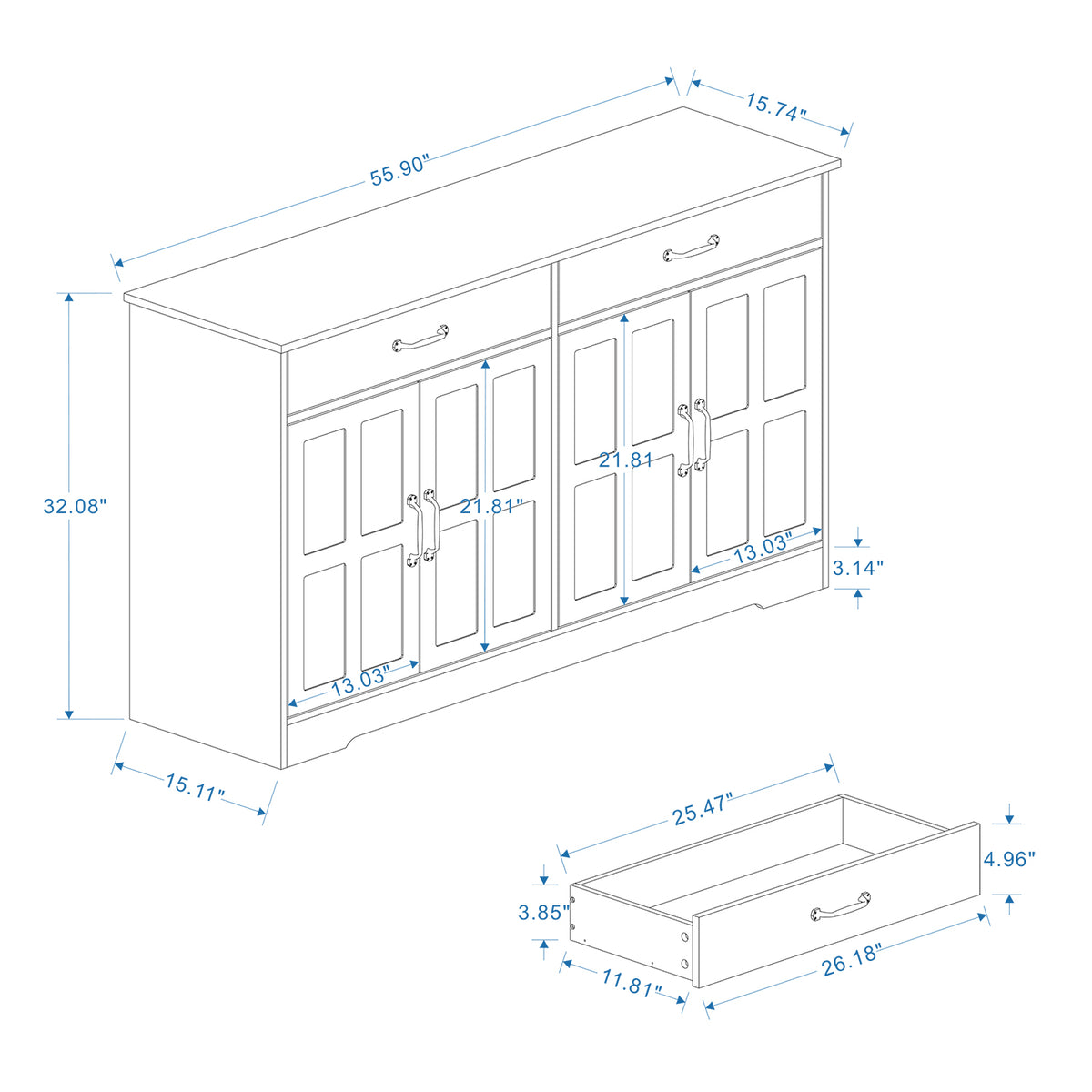 55.90"
15.74"
32.08"
21.81"
21.81
13.03"
13.03"
3.14"
15.11"
25.47"
4.96"
3.85"
11.81"
26.18"