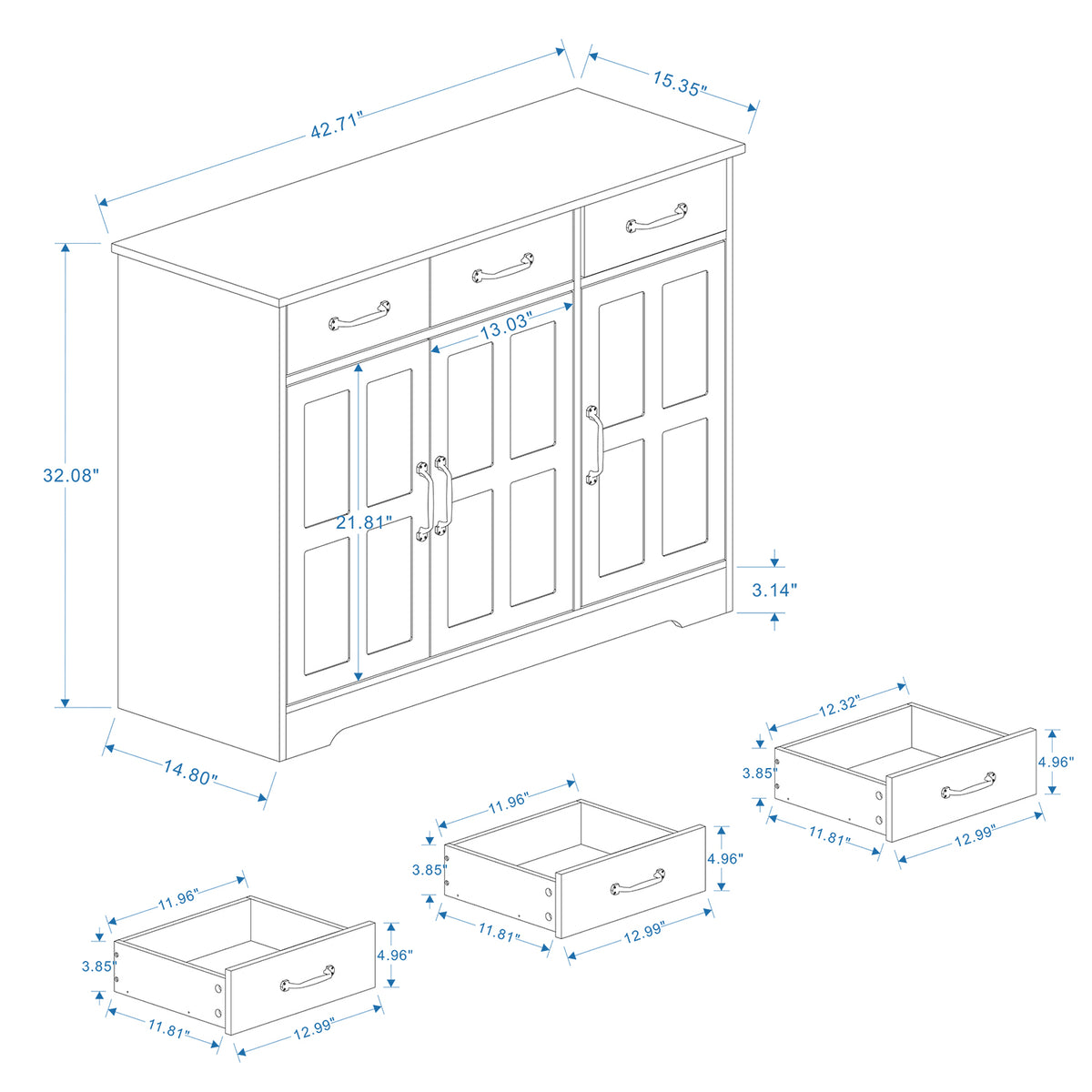 42.71"
15.35"
32.08"
13.03"
21.81"
3.14"
14.80"
12.32"
3.85"
4.96"
11.81"
12.99"
11.96"
3.85"
4.96"
11.81"
12.99"
11.96"
3.85"
4.96"
11.81"
12.99"