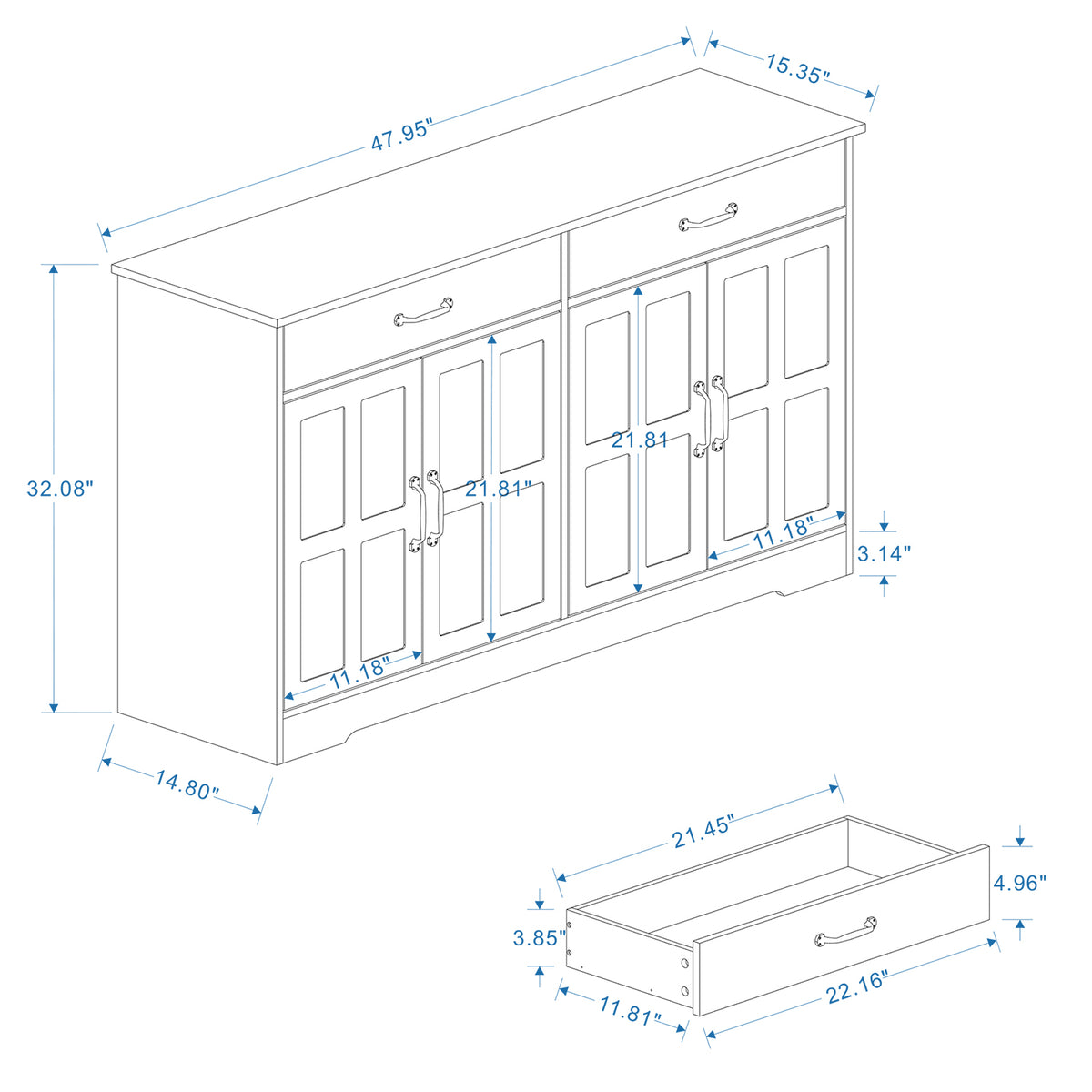 47.95"
15.35"
32.08"
21.81"
21.81
11.18"
11.18"
3.14"
14.80"
21.45"
4.96"
3.85"
11.81"
22.16"