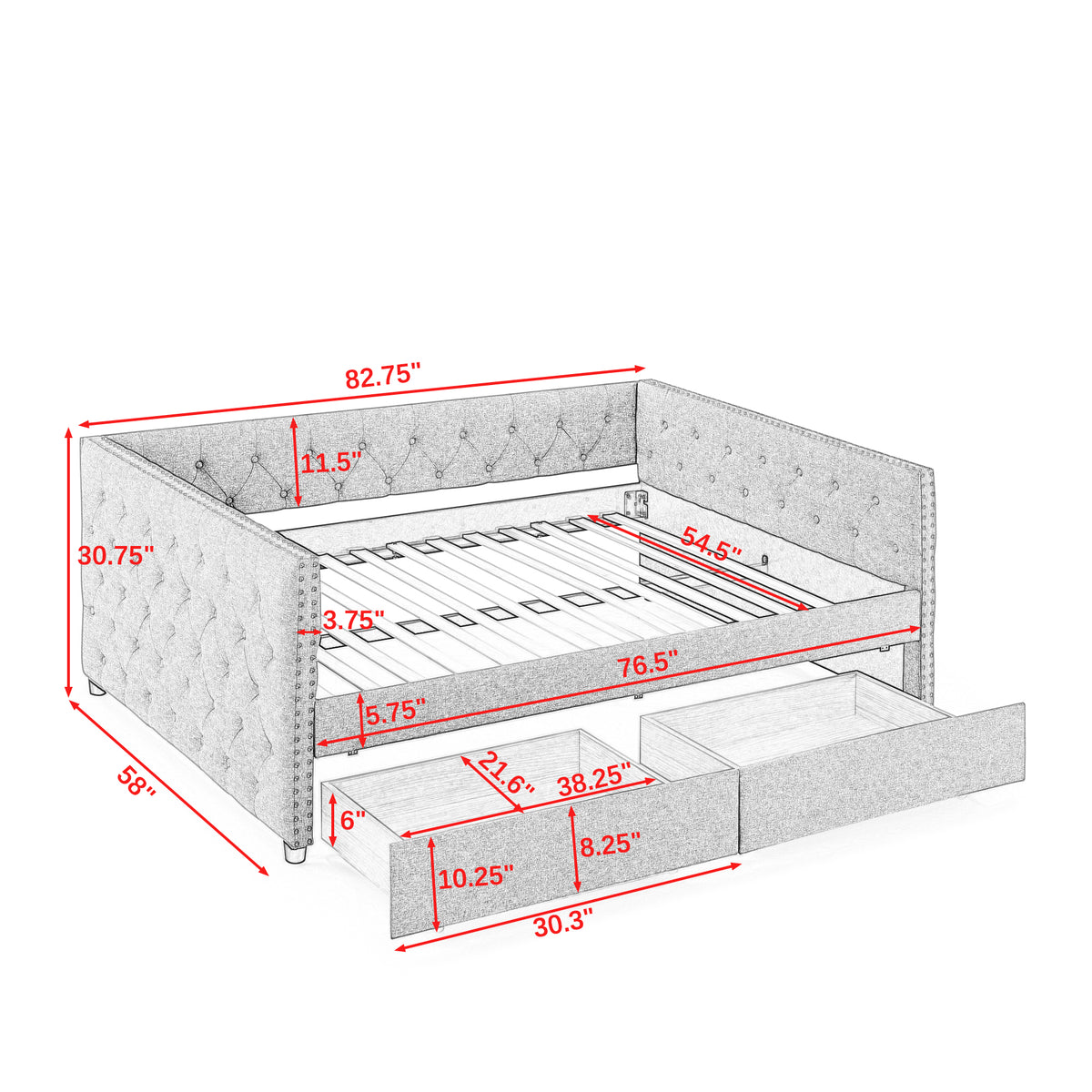 82.75"

11.5"

30.75"

54.5"

3.75"

76.5"

5.75"

58"

21.6"

38.25"

6"

8.25"

10.25"

30.3"