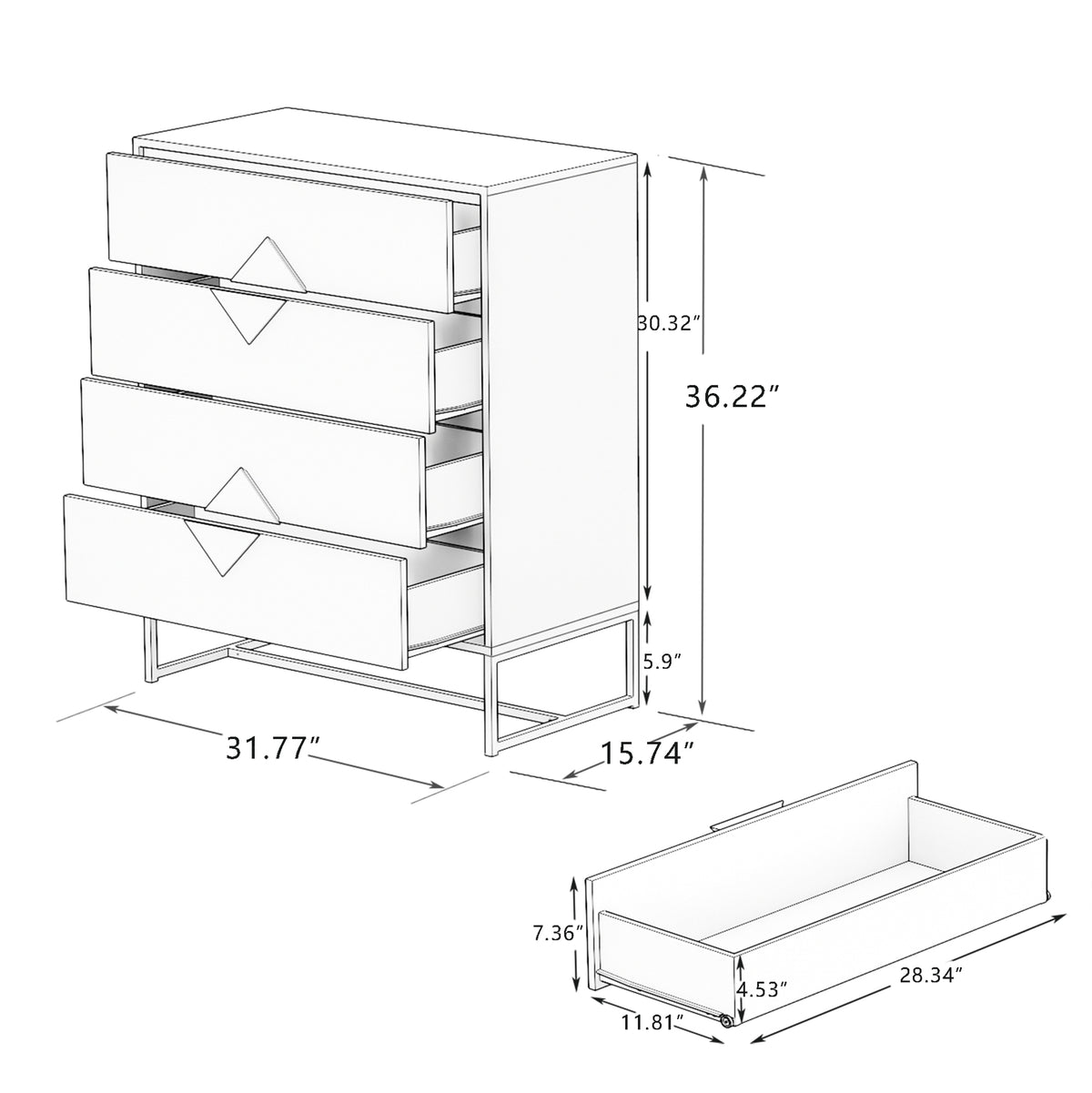 30.32″
36.22″
5.9″
31.77″
15.74″
7.36″
4.53″
28.34″
11.81″