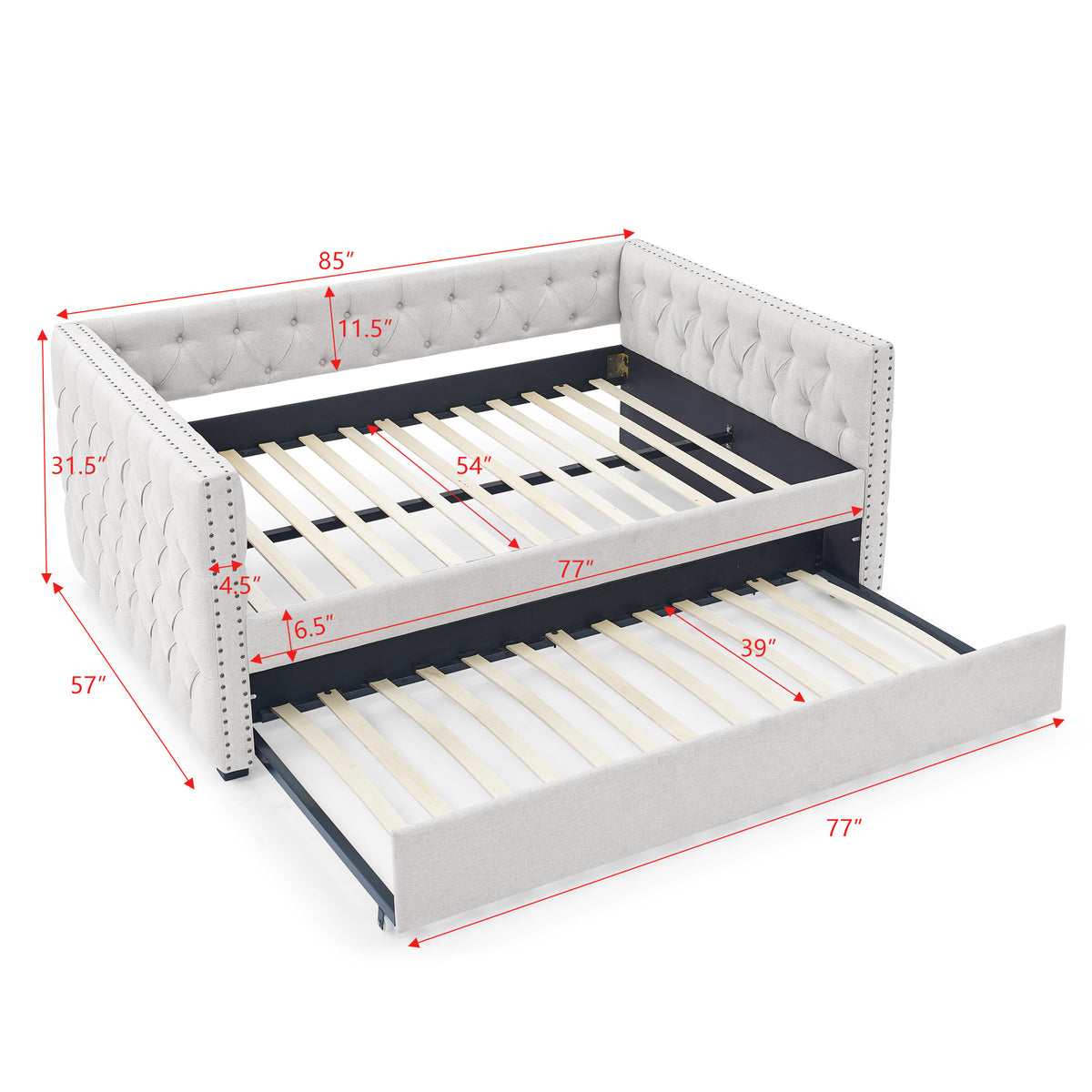 85″
11.5″
31.5″
54″
4.5″
77″
6.5″
39″
57″
77″