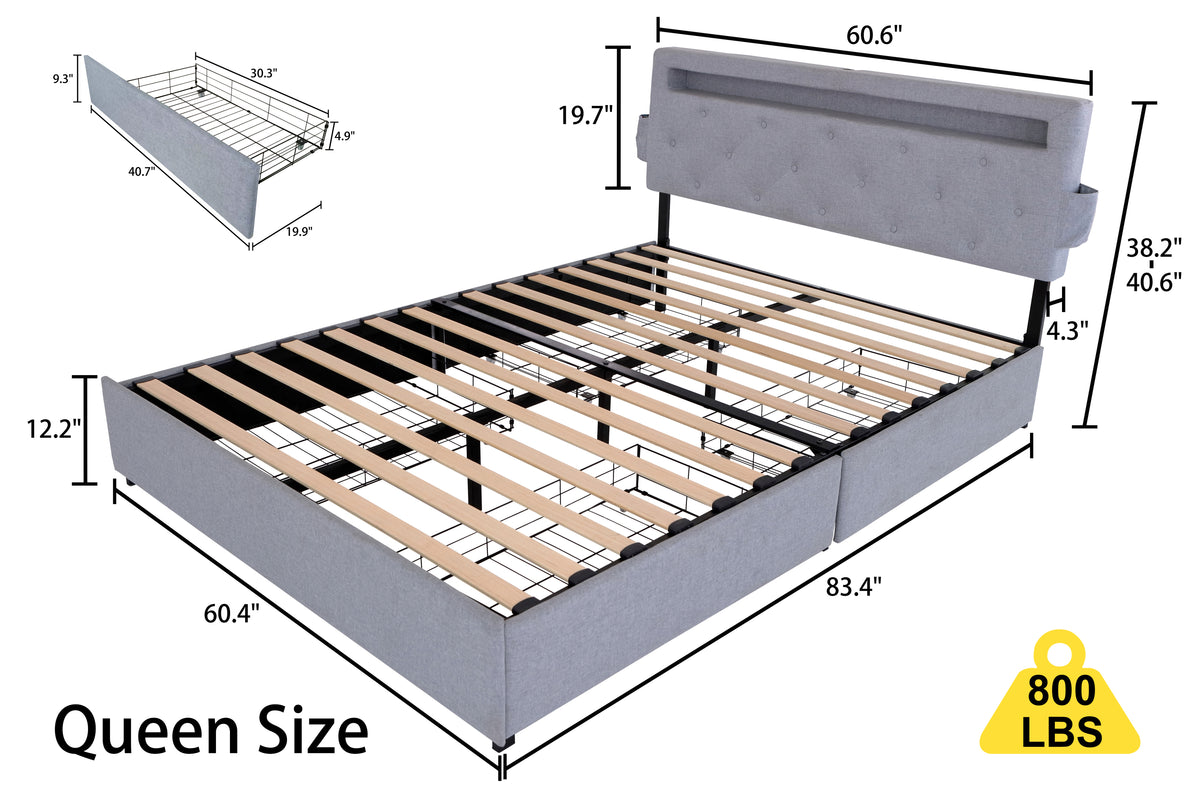 9.3"
30.3"
4.9"
40.7"
19.9"

60.6"
19.7"
38.2"
40.6"
4.3"
12.2"
60.4"
83.4"

Queen Size

800
LBS