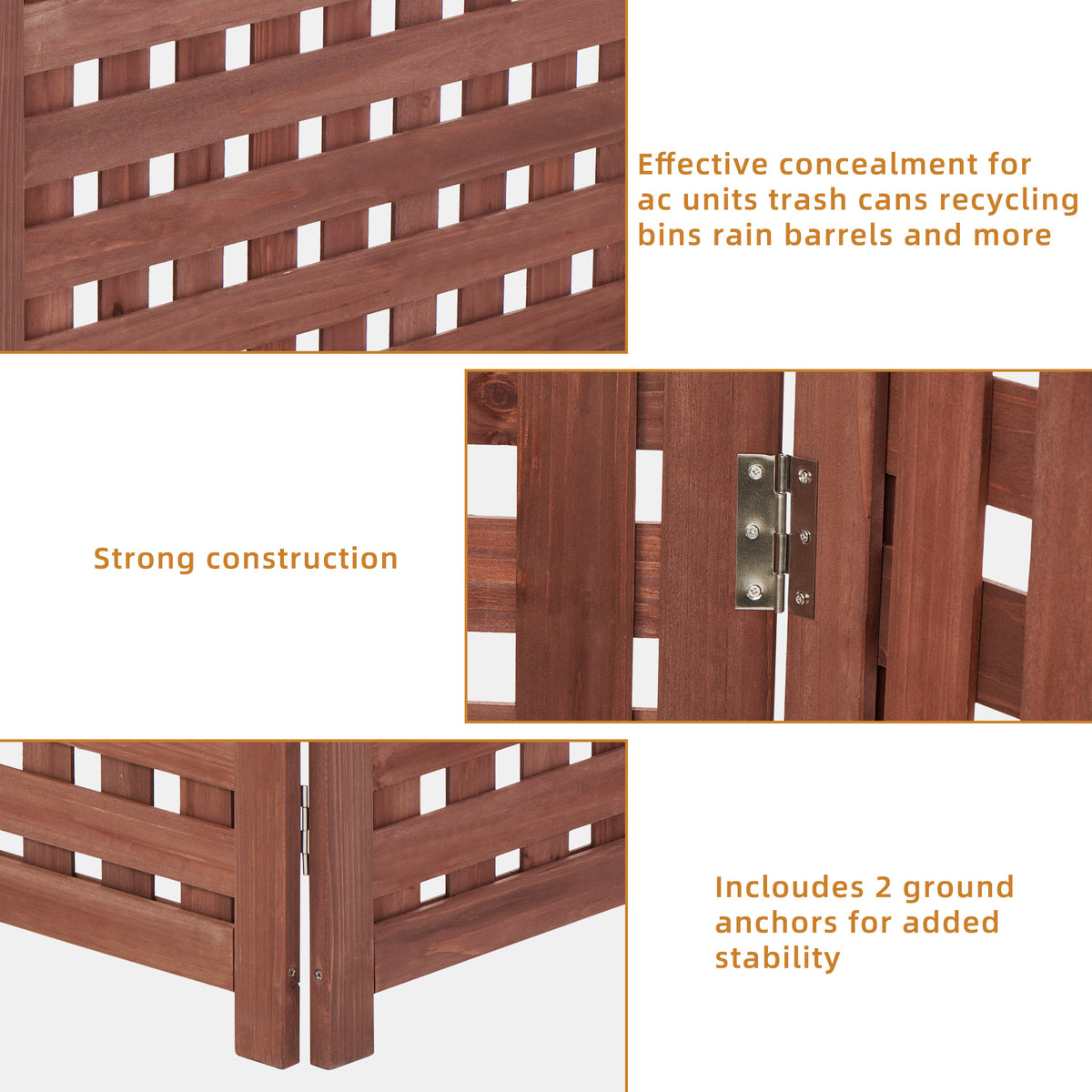 Effective concealment for ac units trash cans recycling bins rain barrels and more

Strong construction

Incloudes 2 ground anchors for added stability